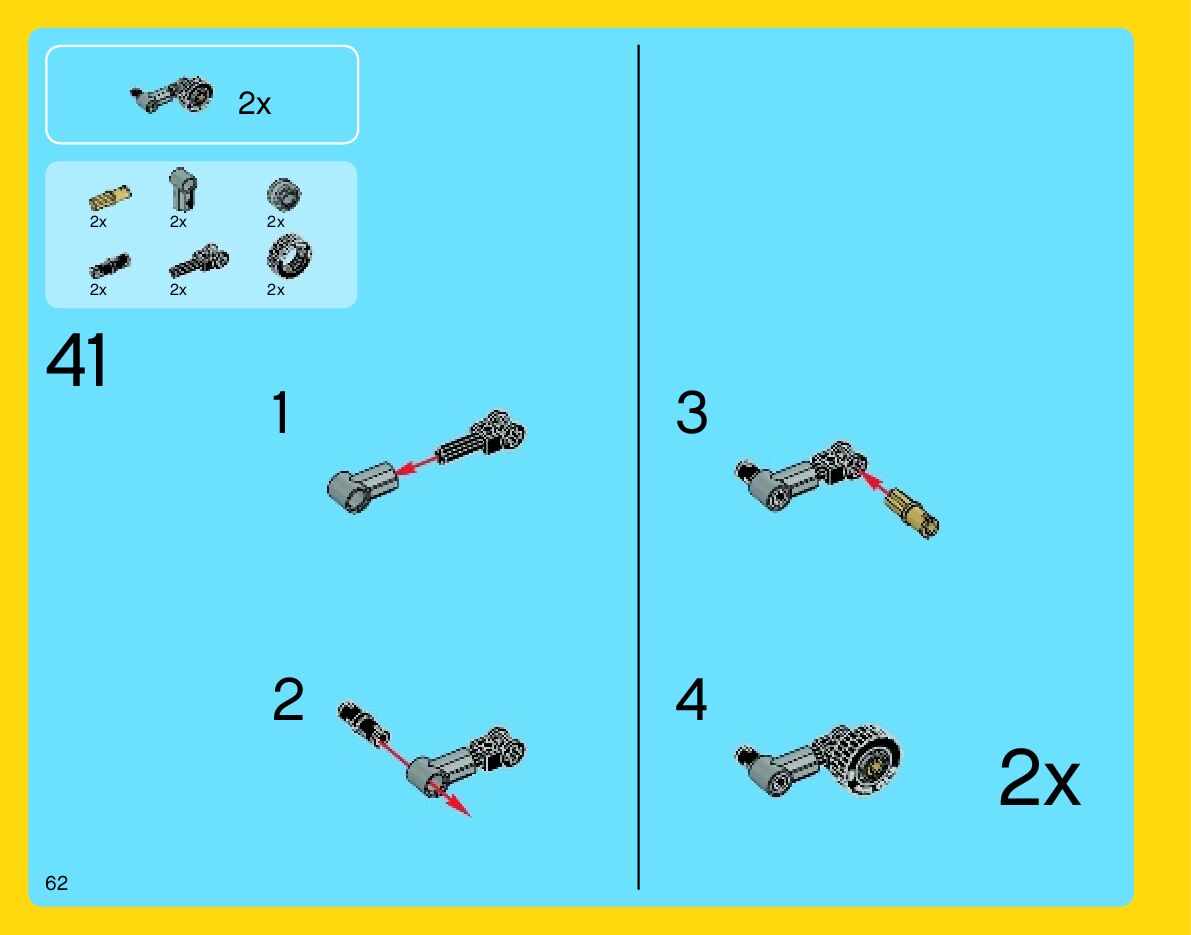 2x

2x
2x
2x
2x
2x
2x

41

1

2

3

4

2x

62