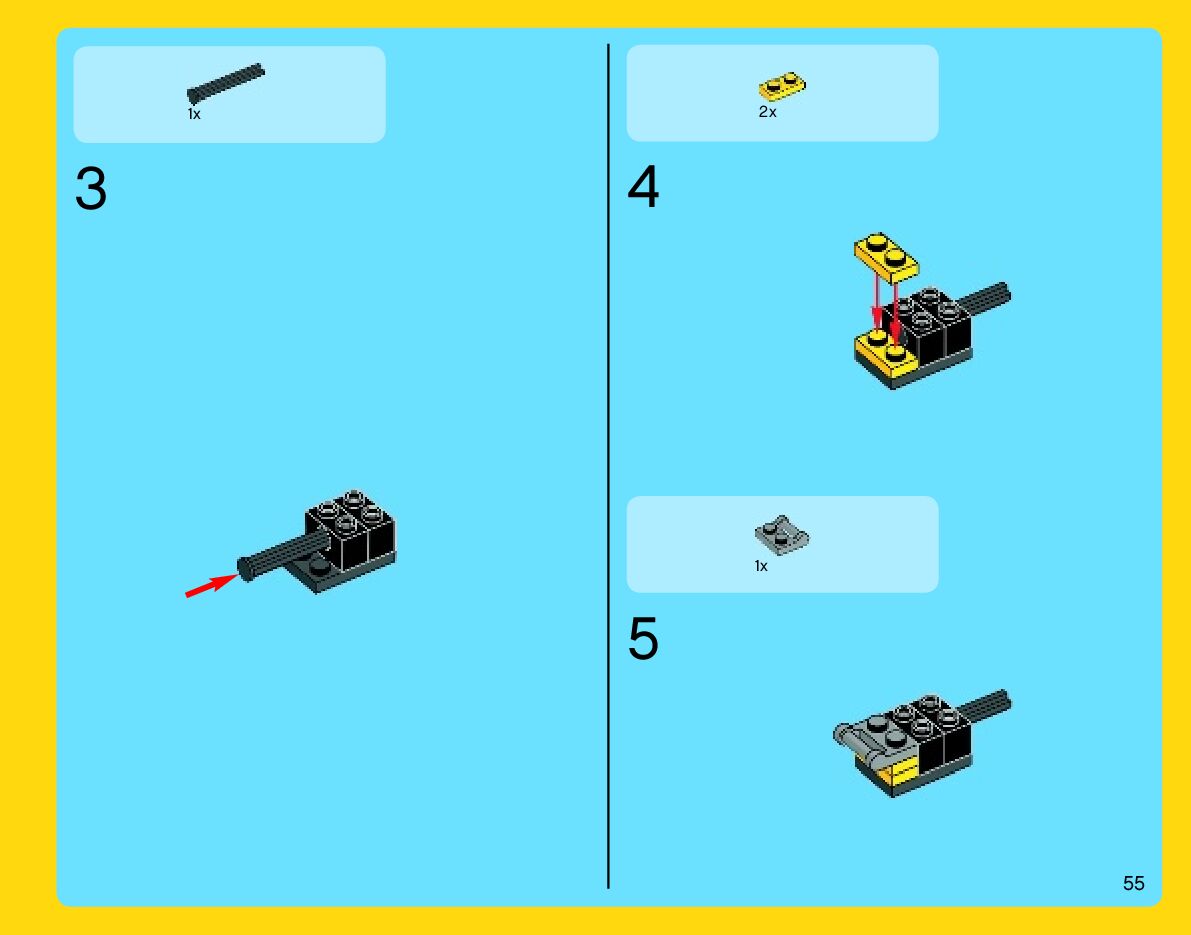 1x

3

2x

4

1x

5

55