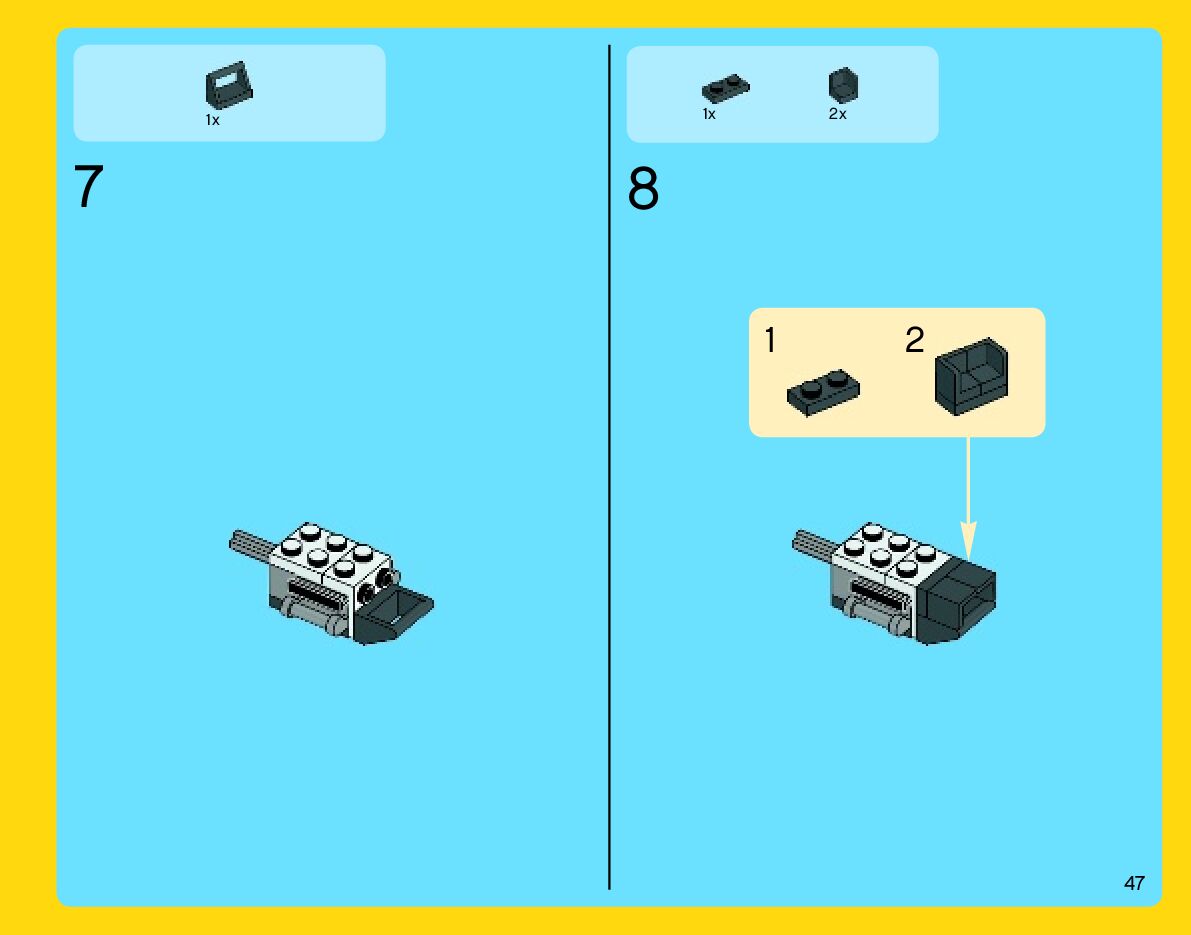 1x

7

1x 2x

8

1 2

47