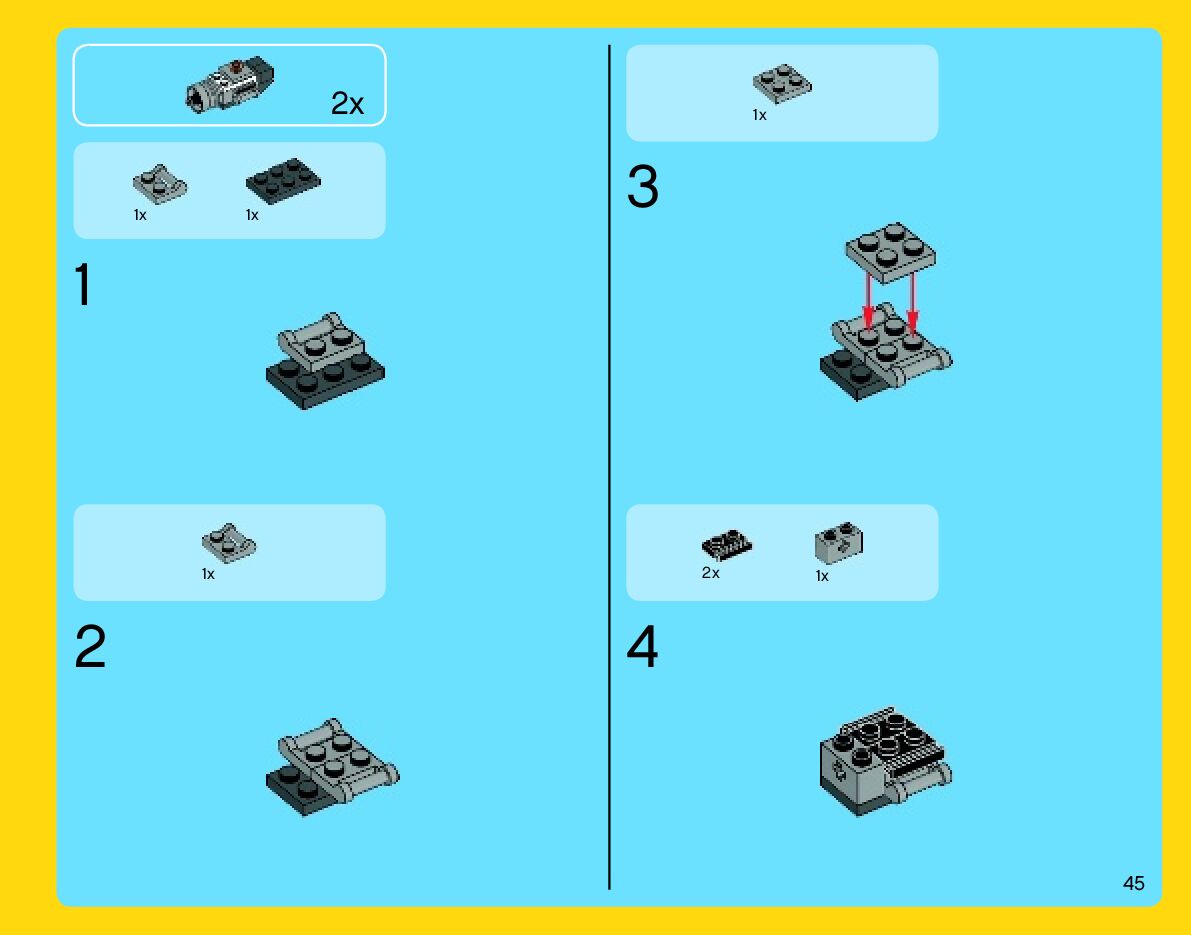 2x

1x 1x

1

1x

2

1x

3

2x 1x

4

45