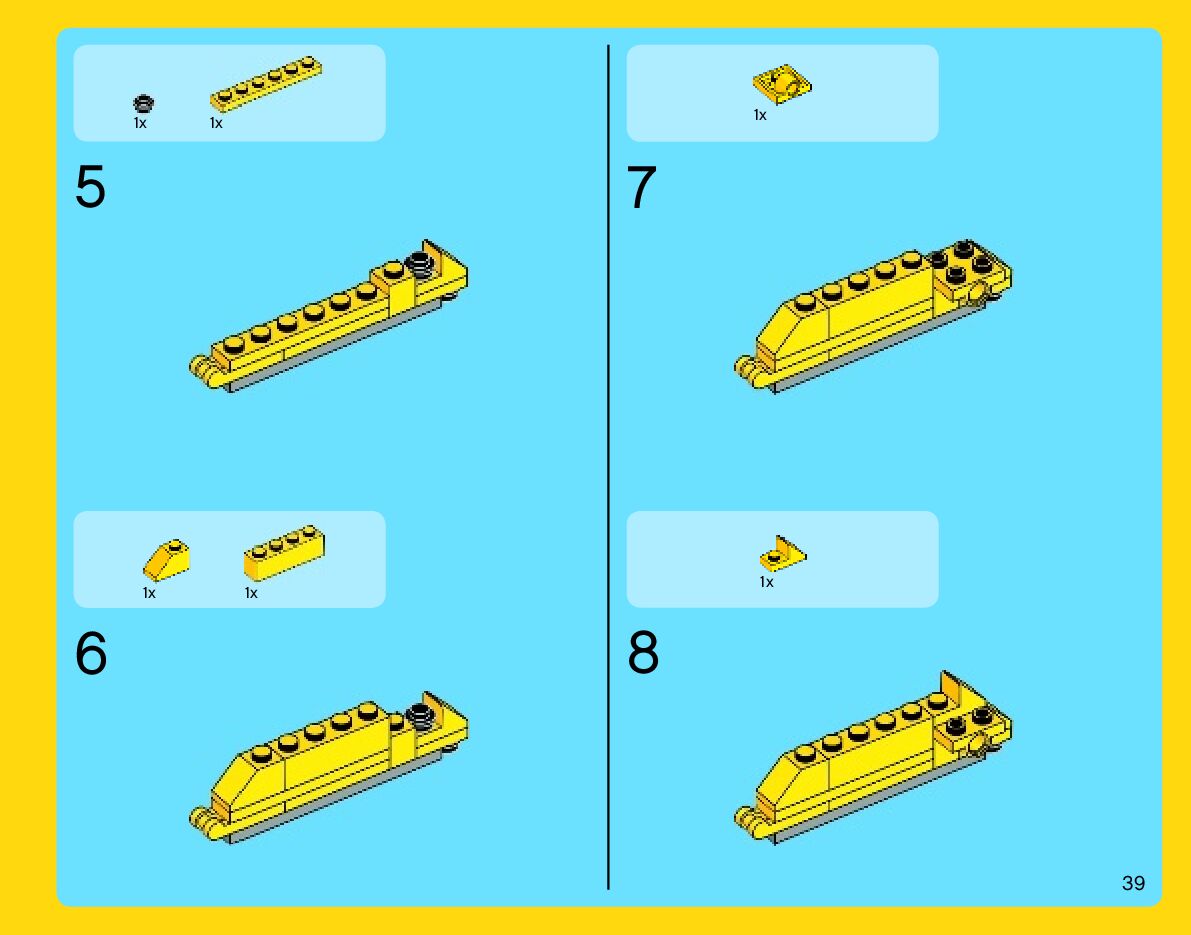 1x 1x

5

1x 1x

6

1x

7

1x

8

39