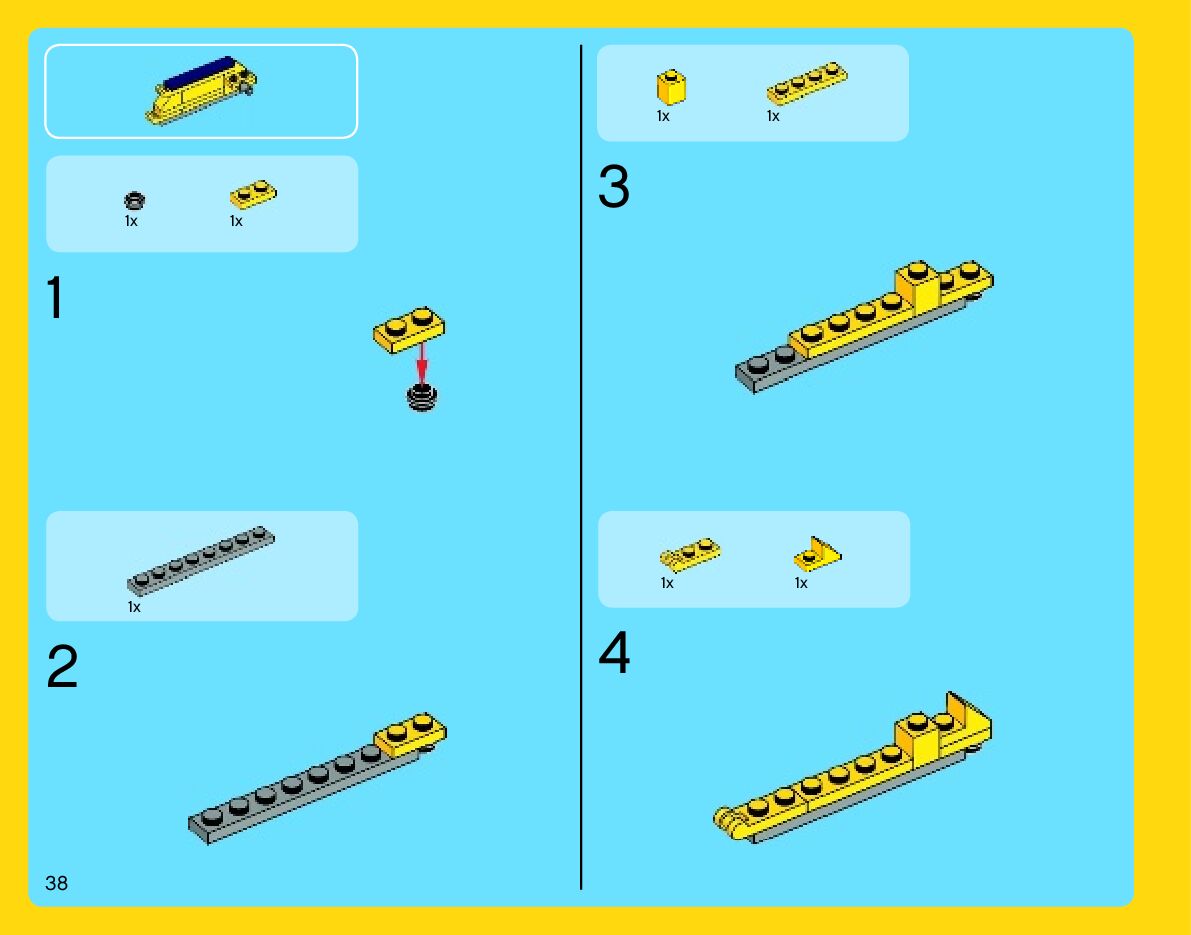 1x 1x

1

1x

2

38

1x 1x

3

1x 1x

4