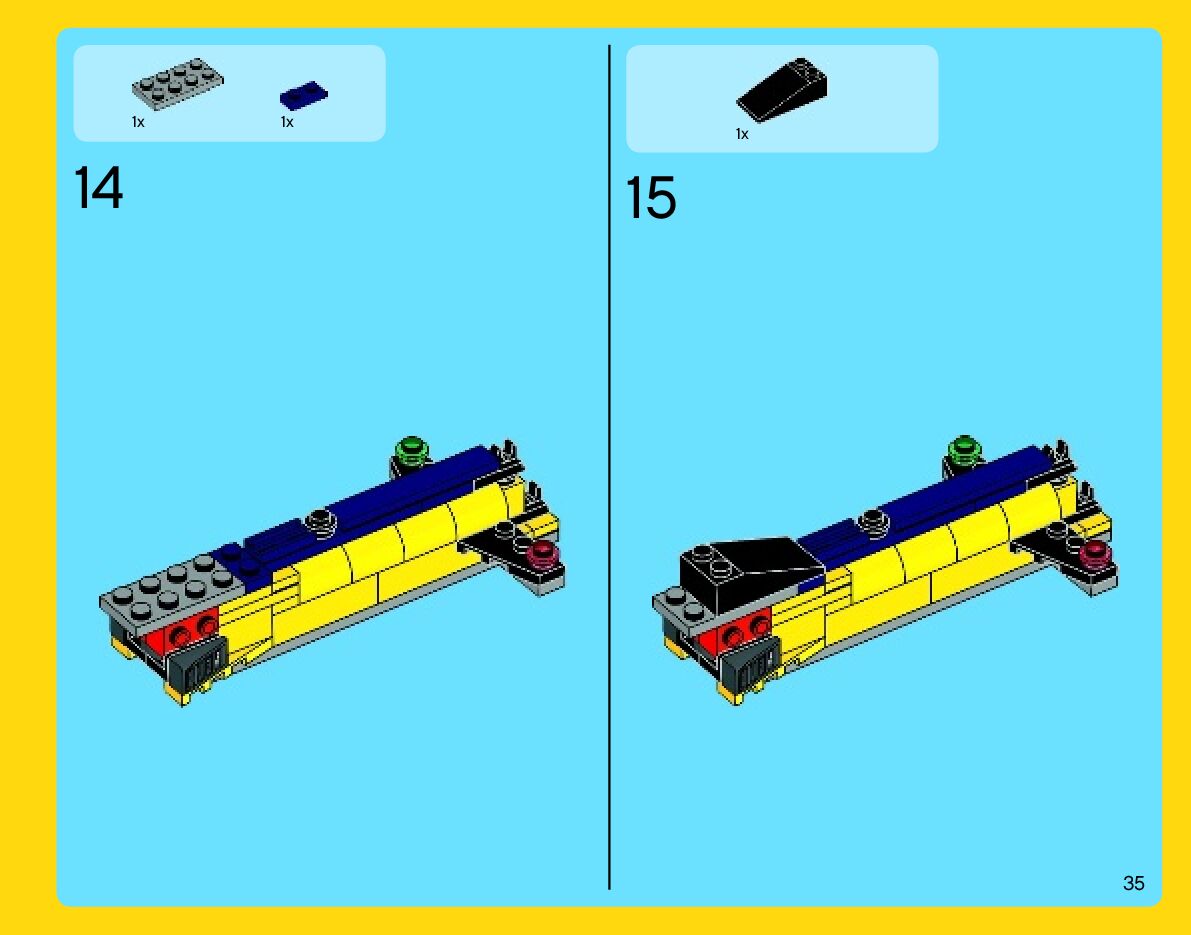 1x 1x

14

1x

15

35