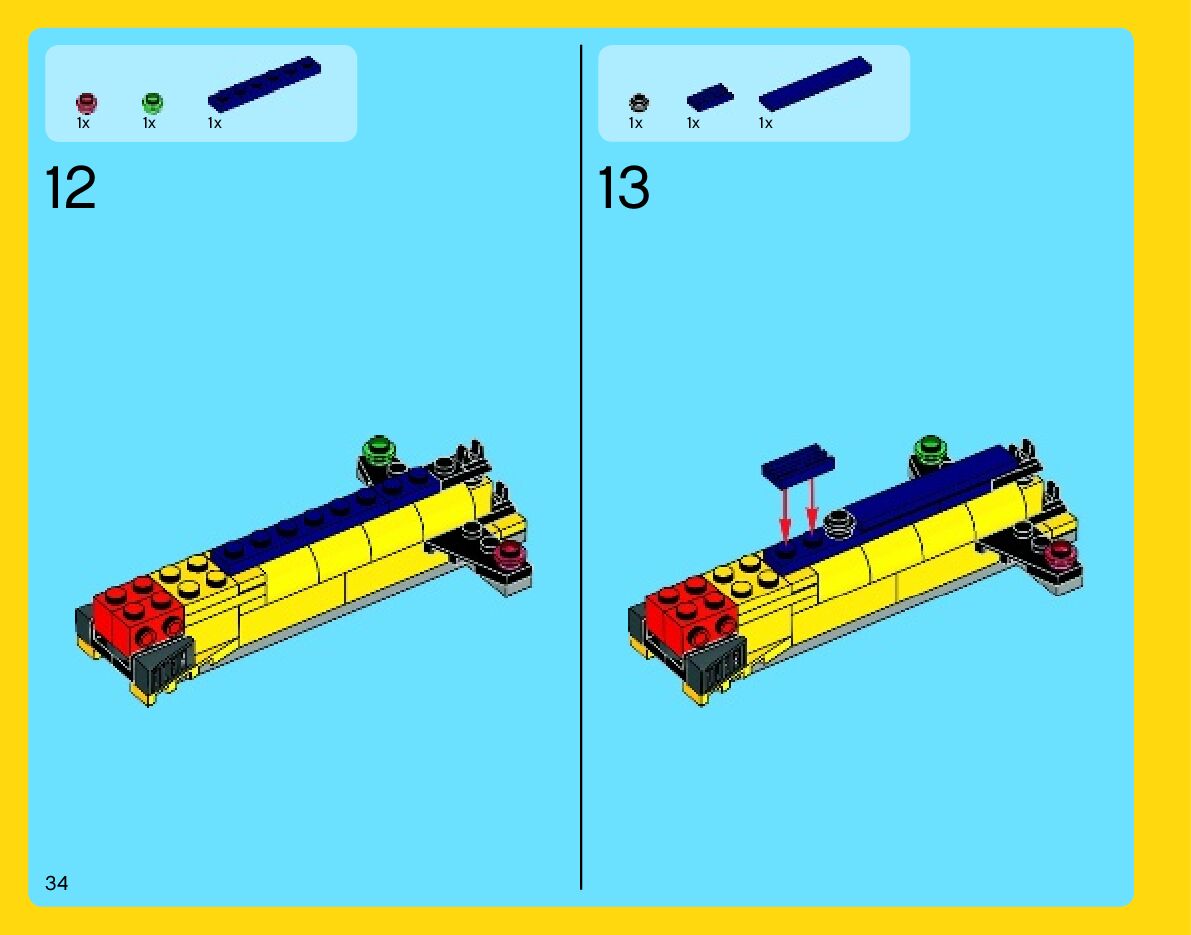 1x 1x 1x

12

1x 1x 1x

13

34