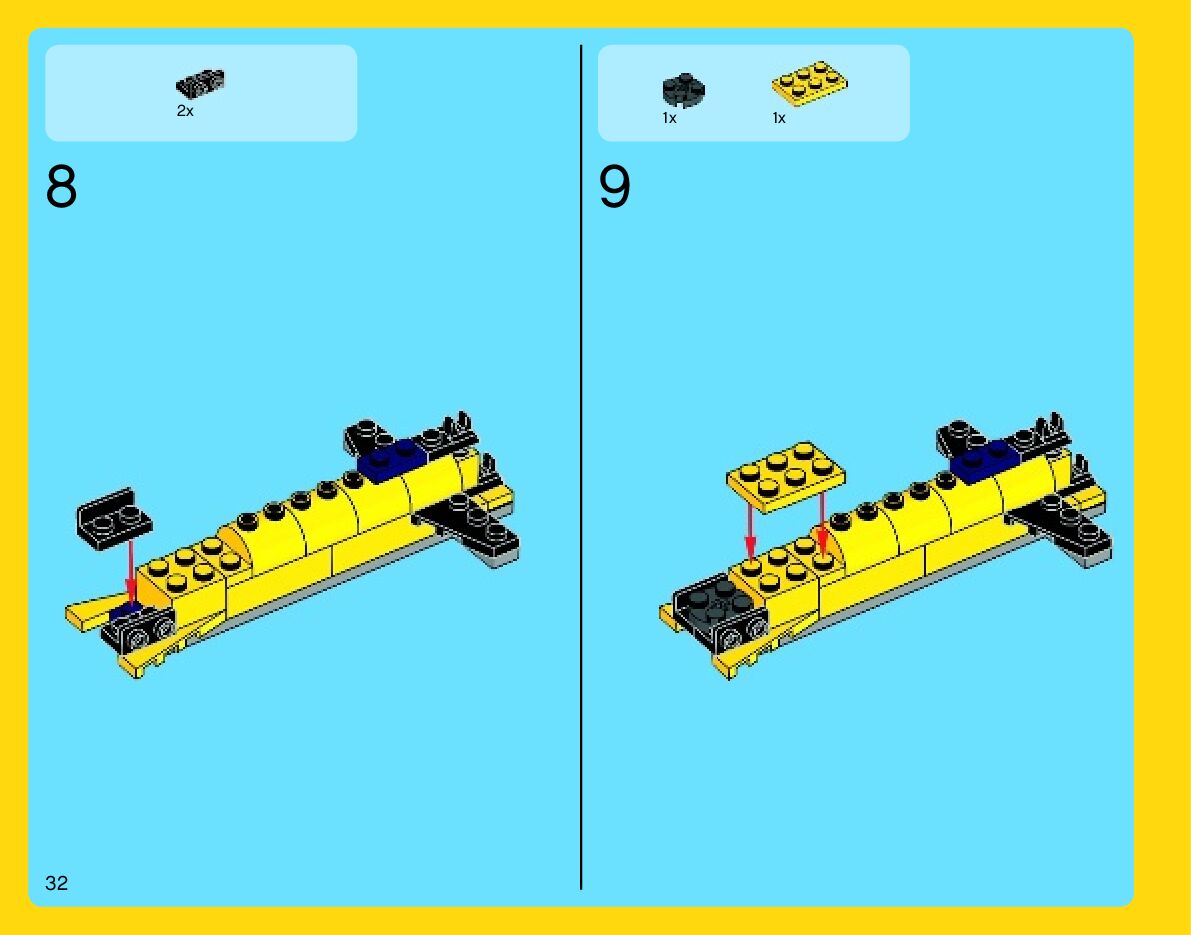 2x

8

1x 1x

9

32