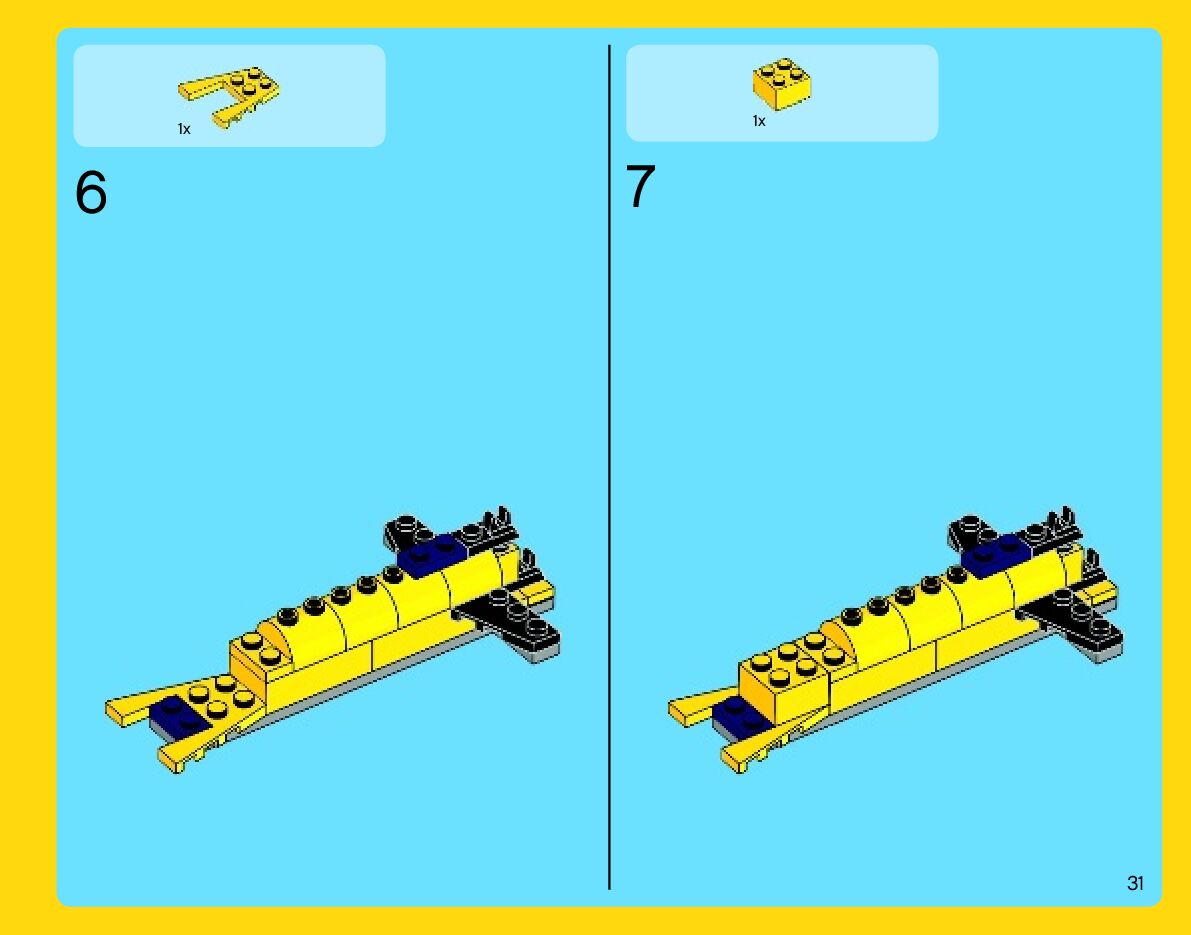 1x

6

1x

7

31