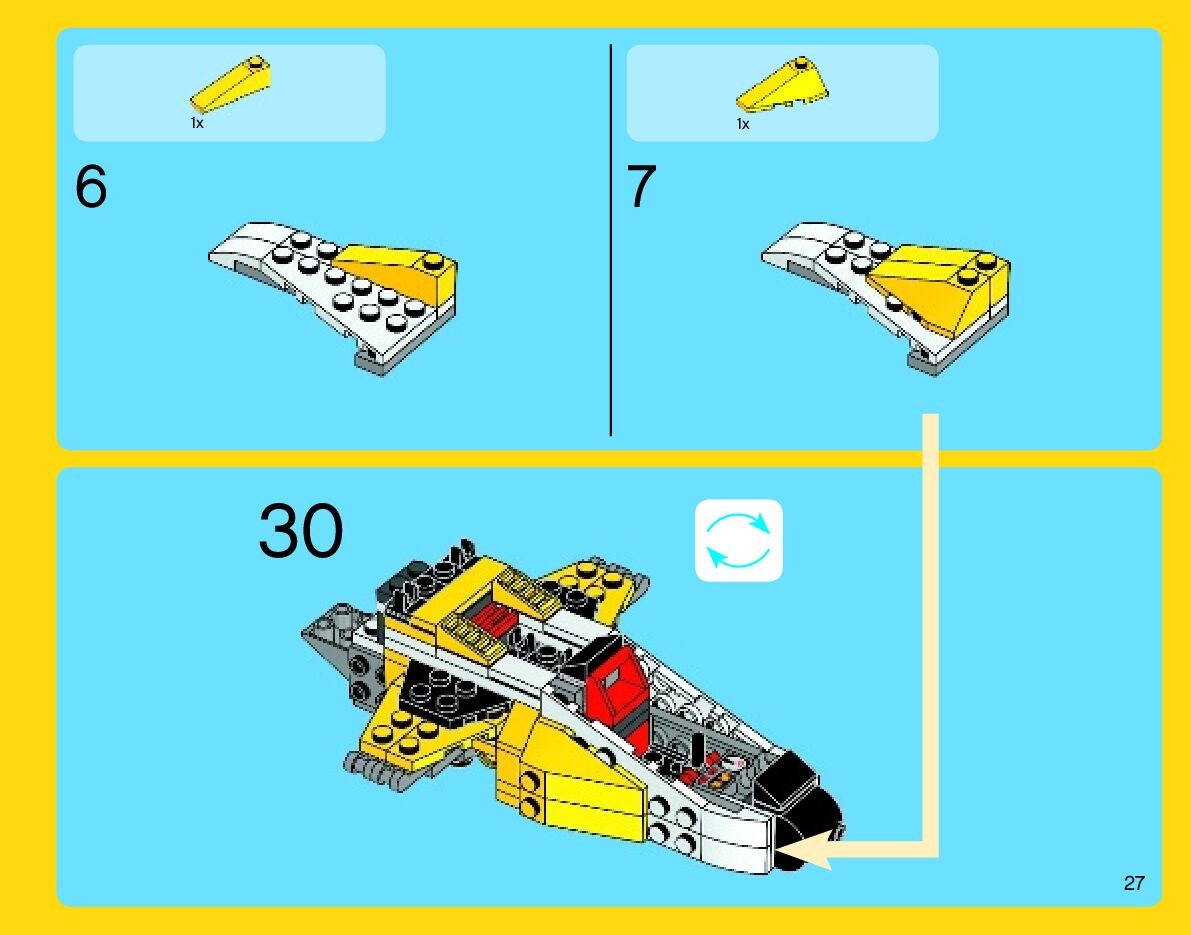 1x

6

1x

7

30

27