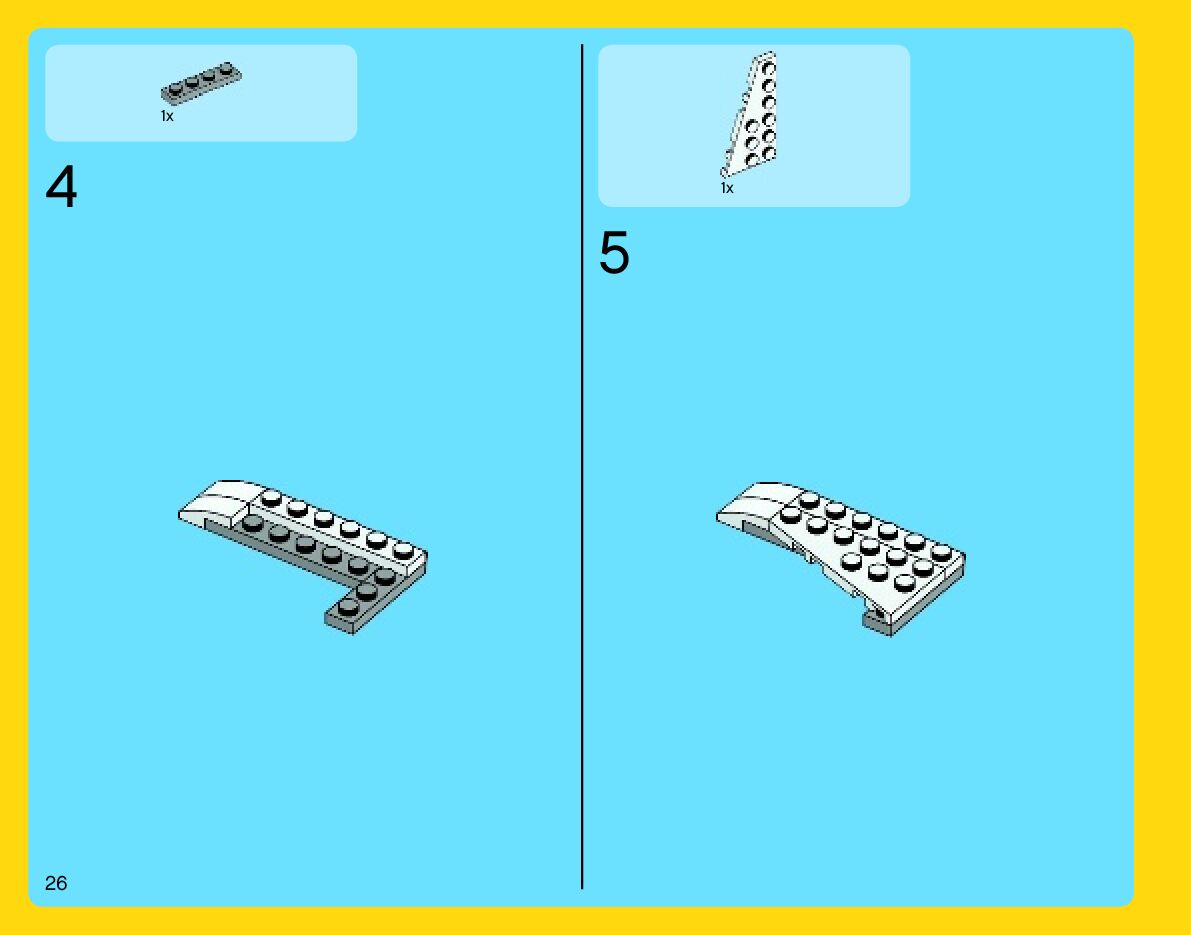 1x

4

1x

5

26