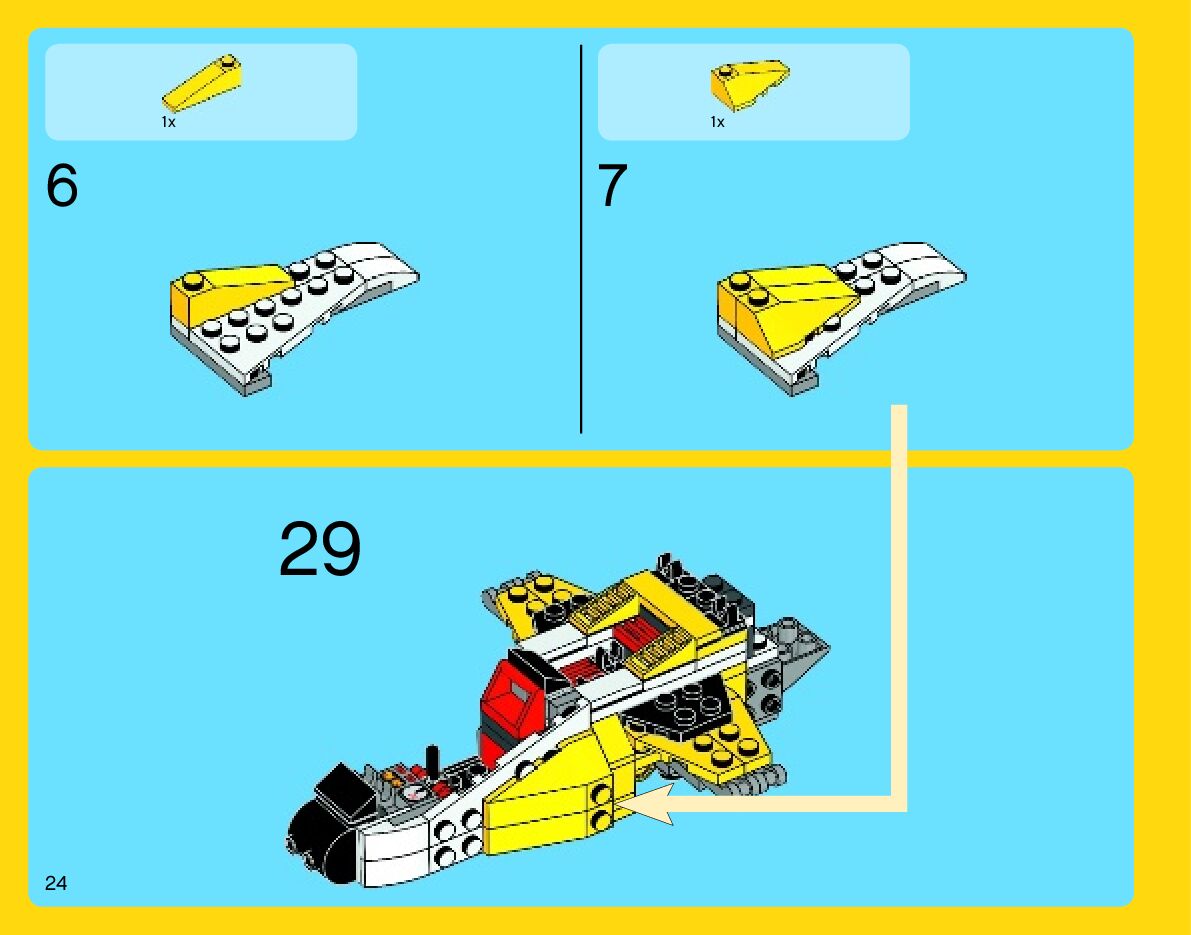 1x

6

1x

7

29

24