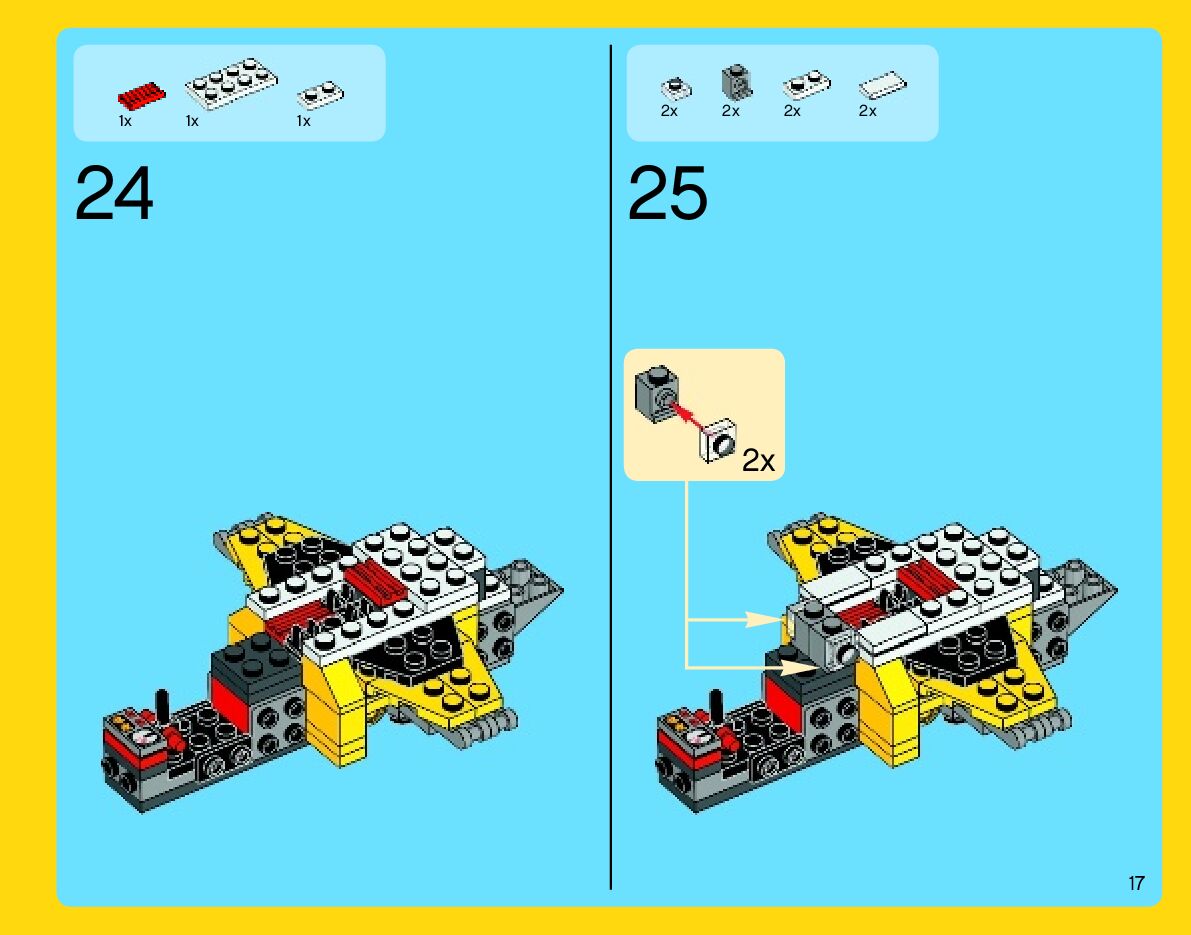 1x 1x 1x

24

2x 2x 2x 2x

25

2x

17