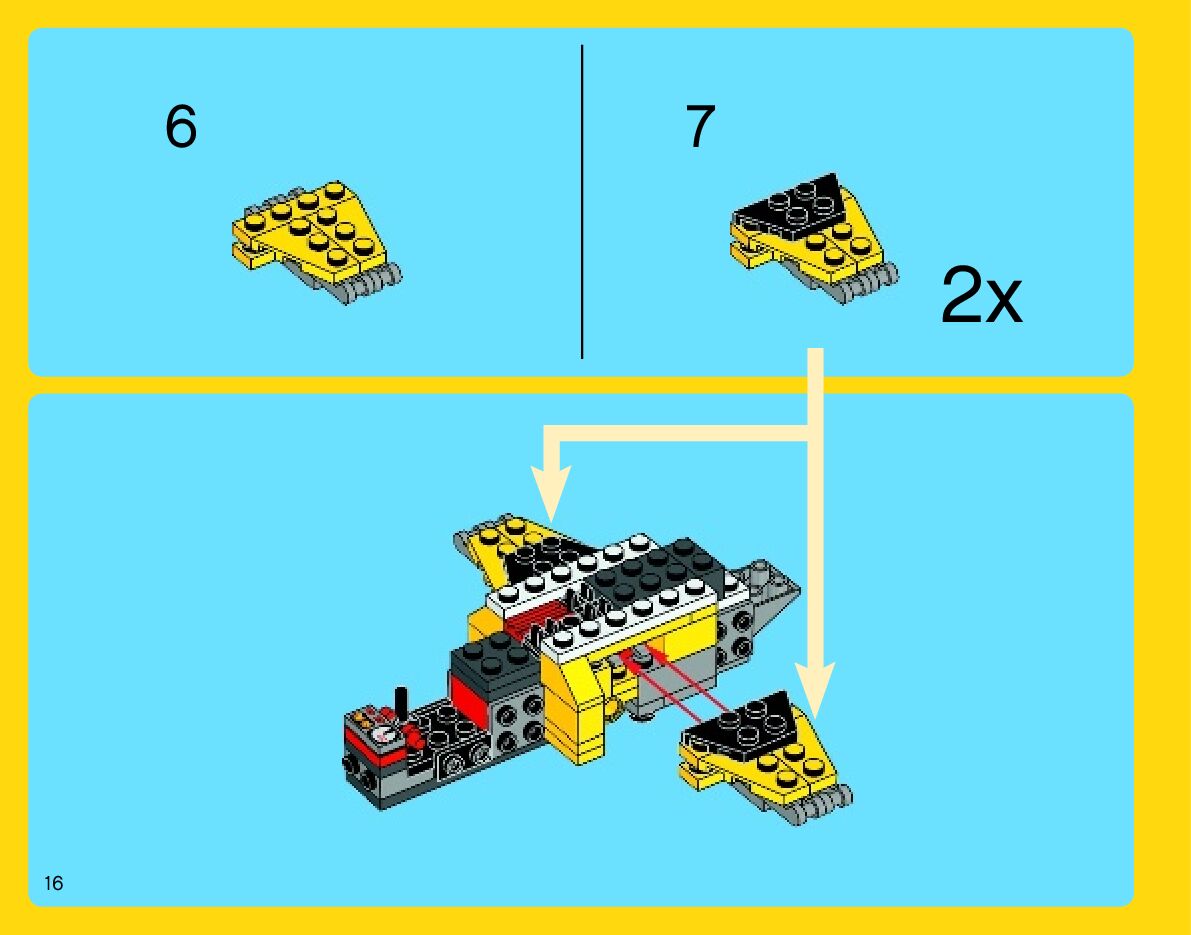 6

7

2x

16