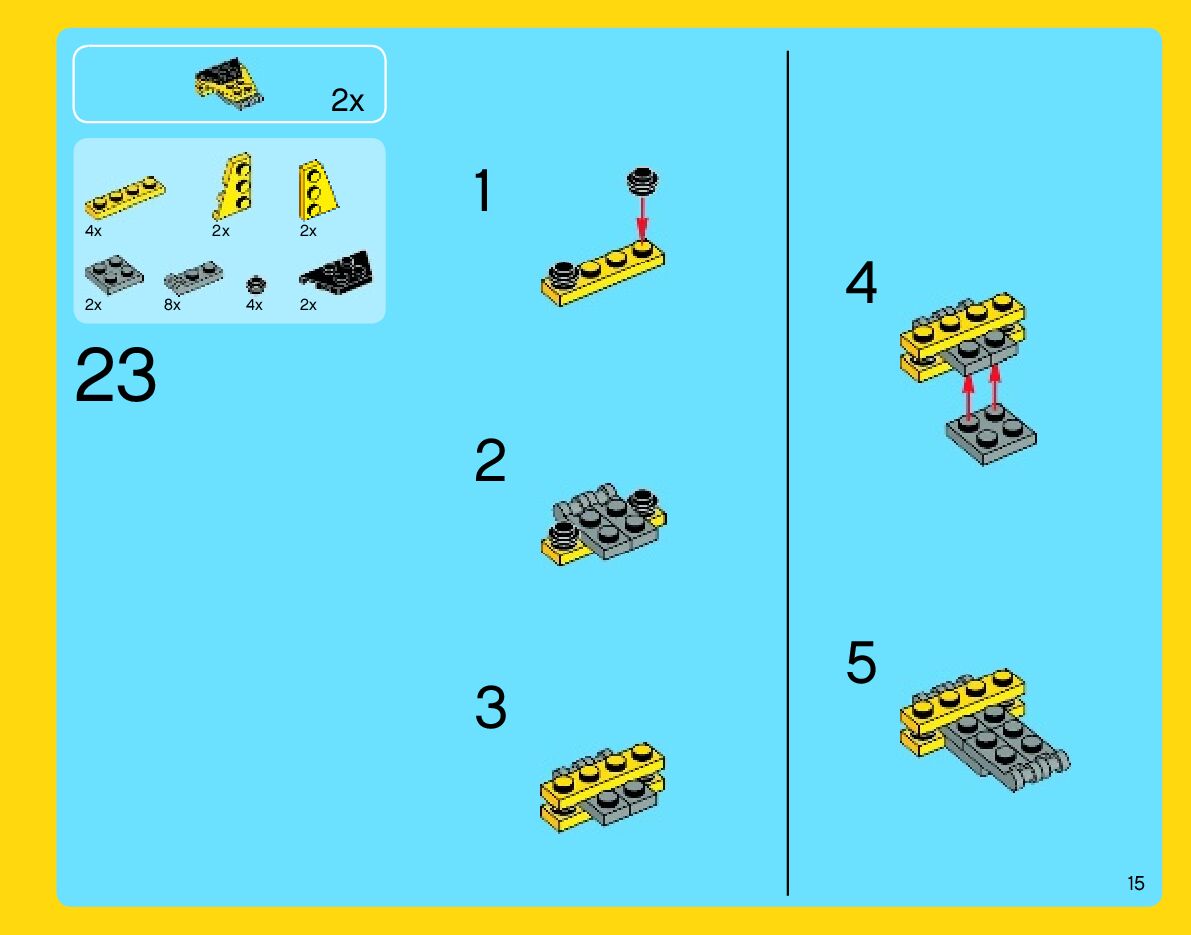 2x

4x 2x 2x

2x 8x 4x 2x

23

1

2

3

4

5

15