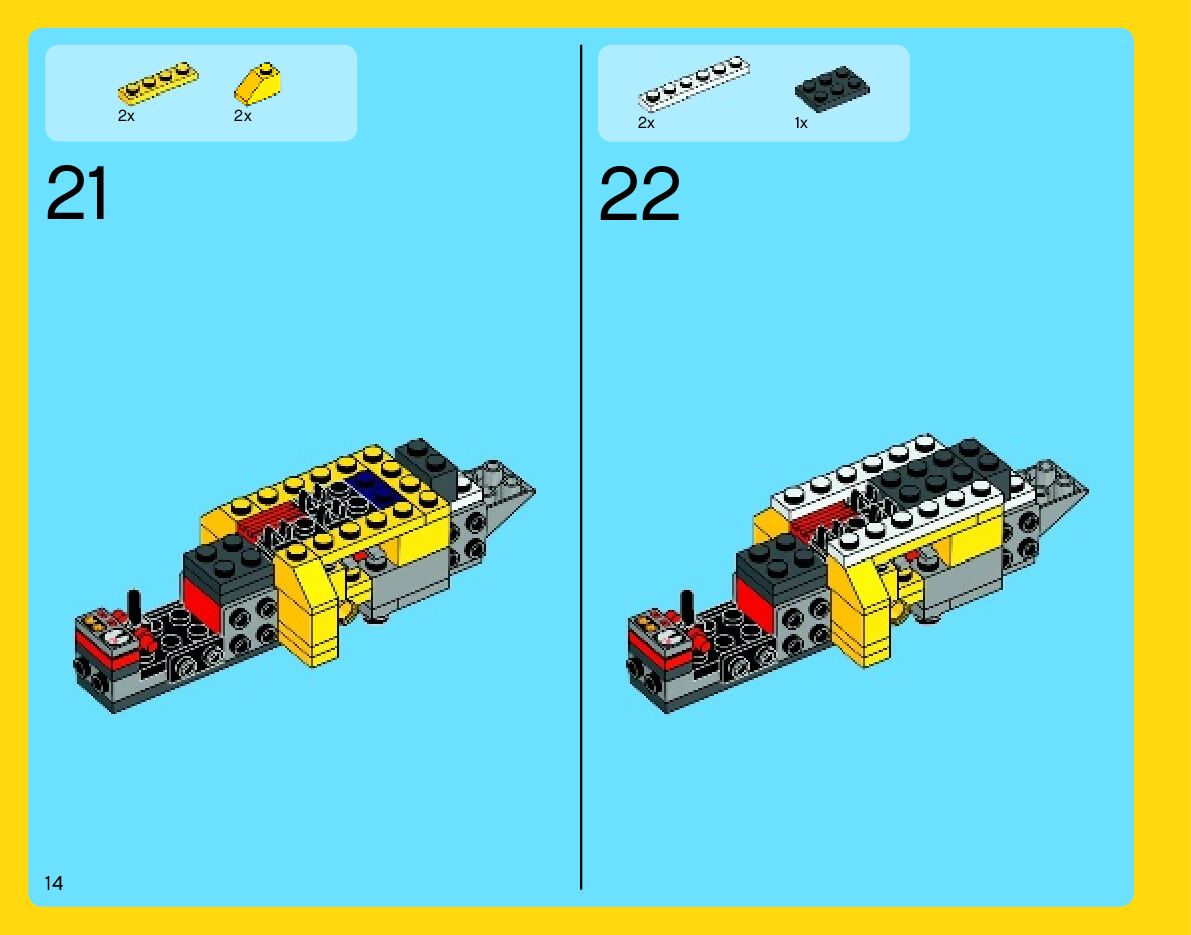 2x
2x

21

2x
1x

22

14