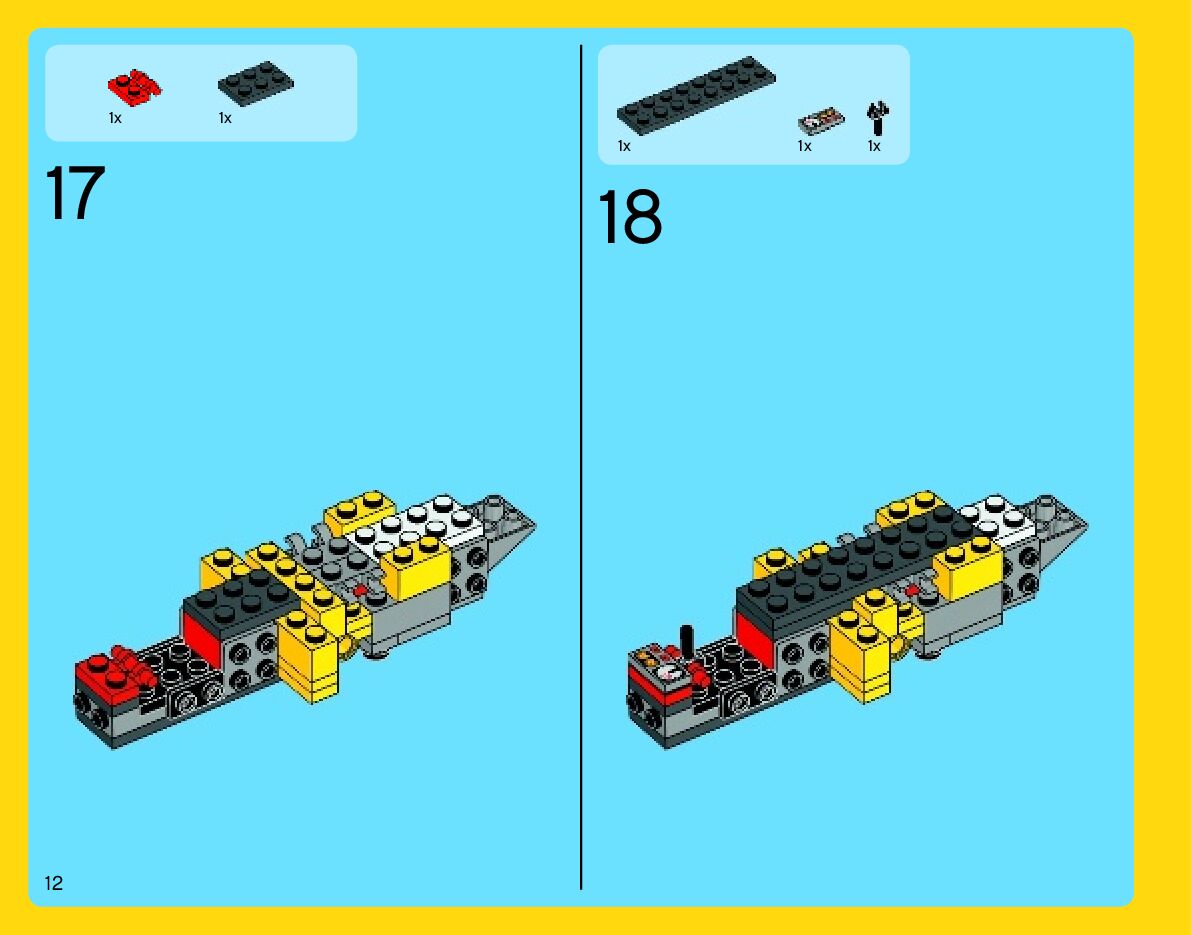 1x 1x

17

1x 1x 1x

18

12