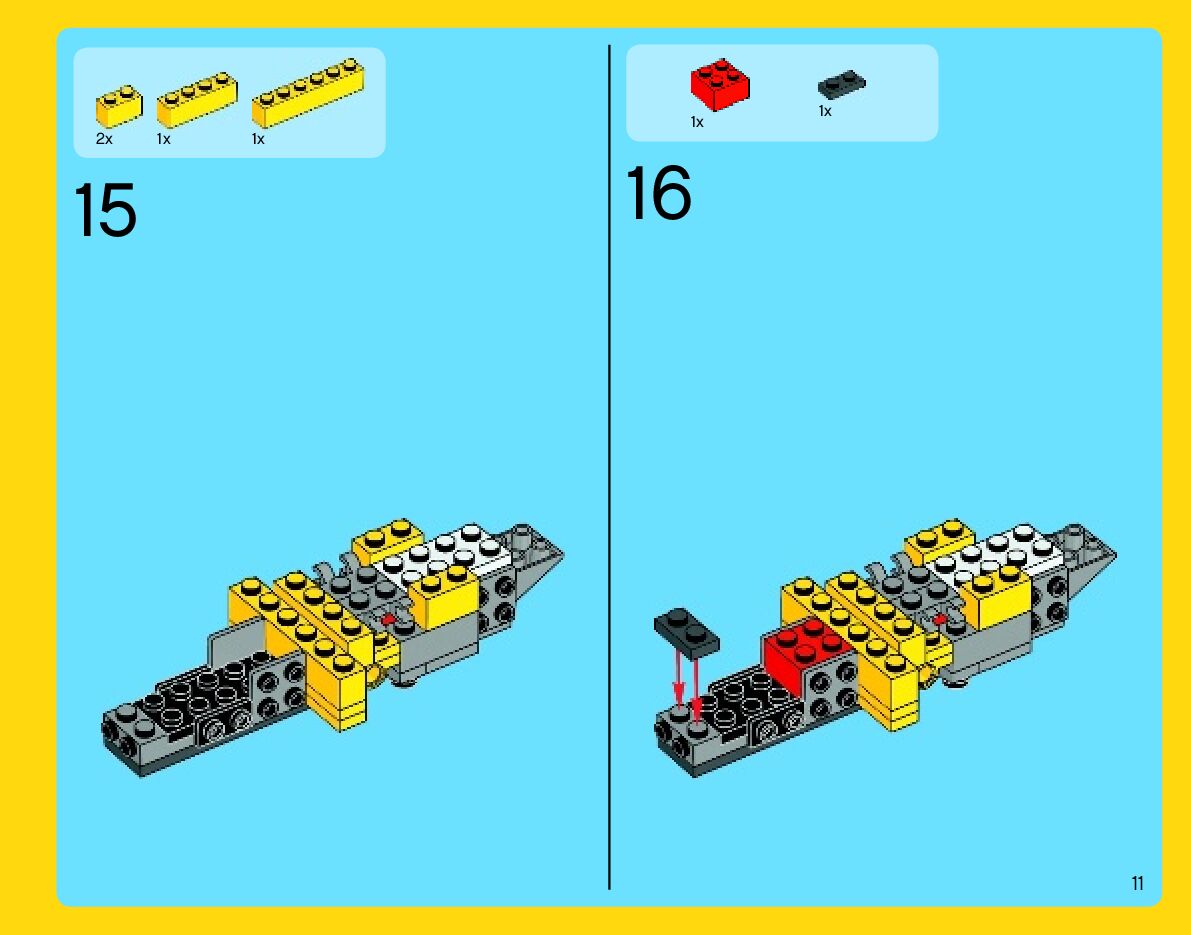 2x 1x 1x

15

1x 1x

16

11