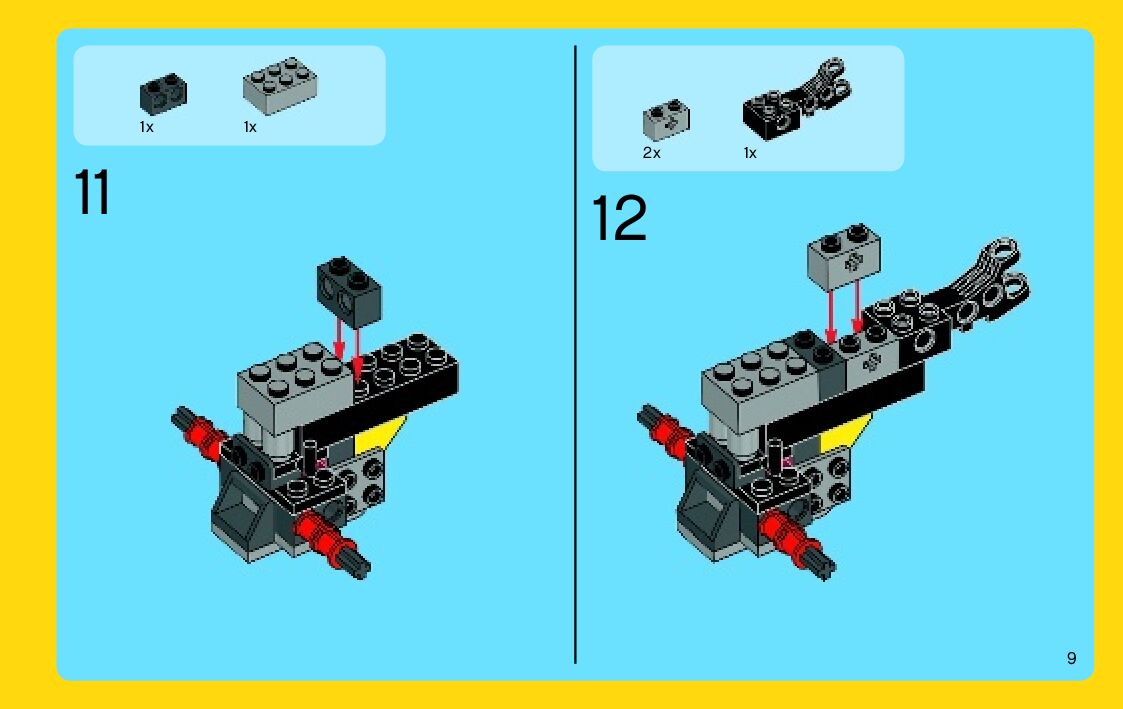 1x 1x

11

2x 1x

12

9