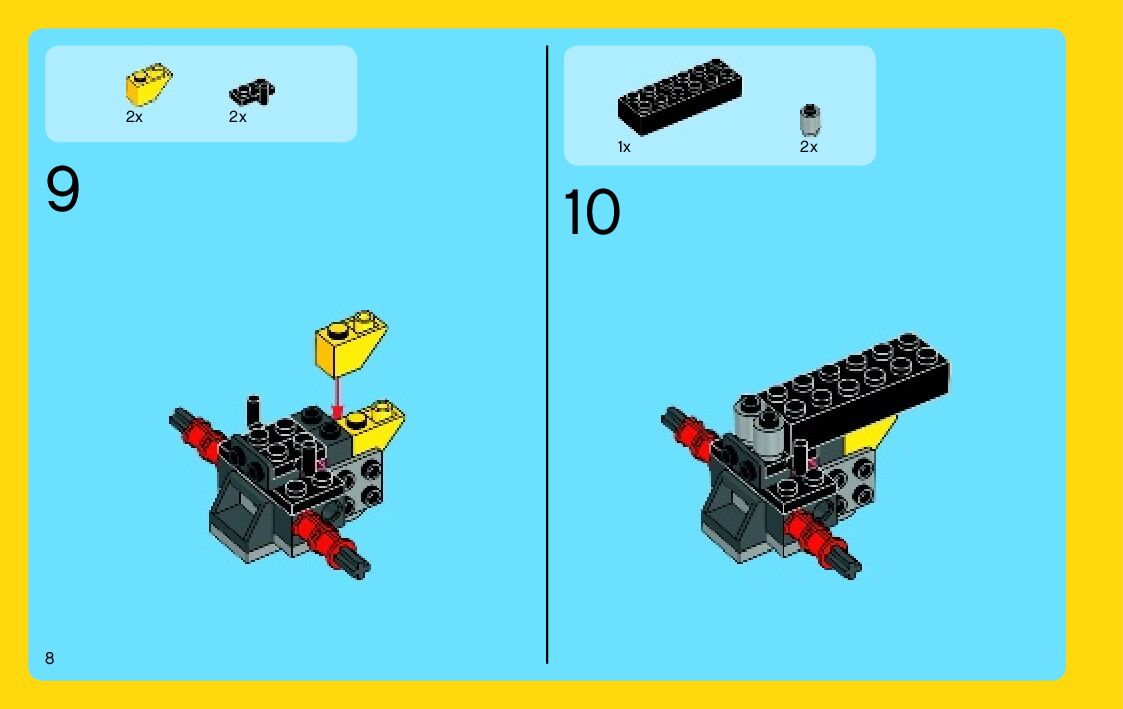 2x

2x

9

1x

2x

10

8