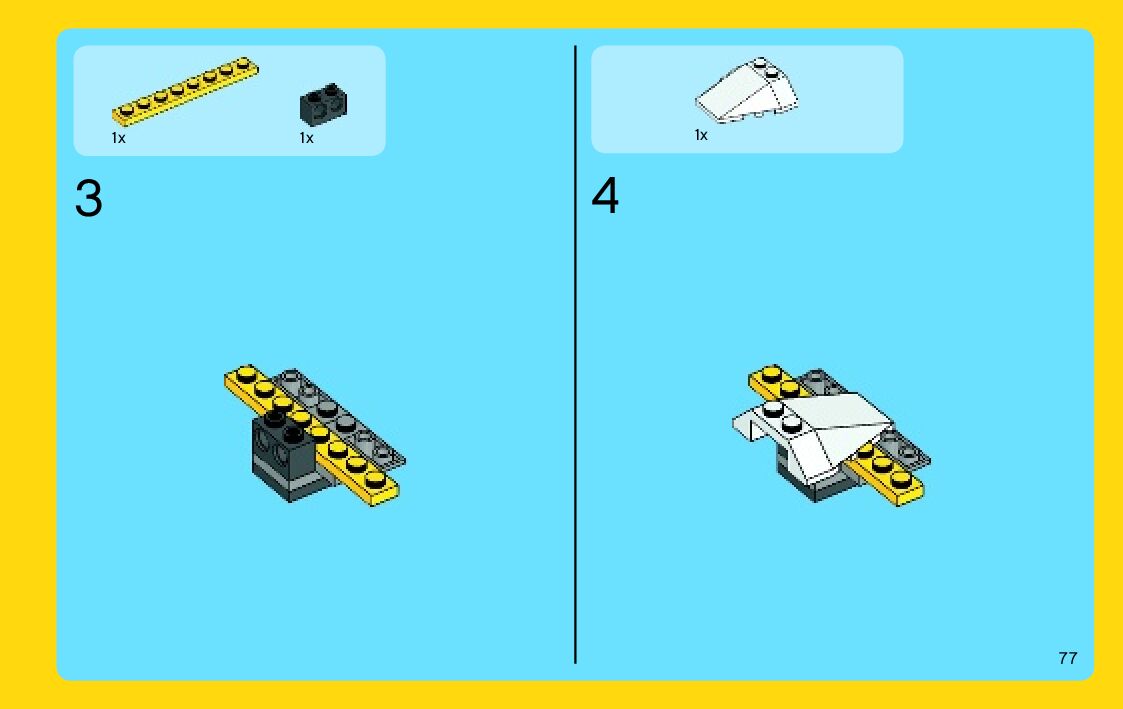 1x
1x

3

1x

4

77