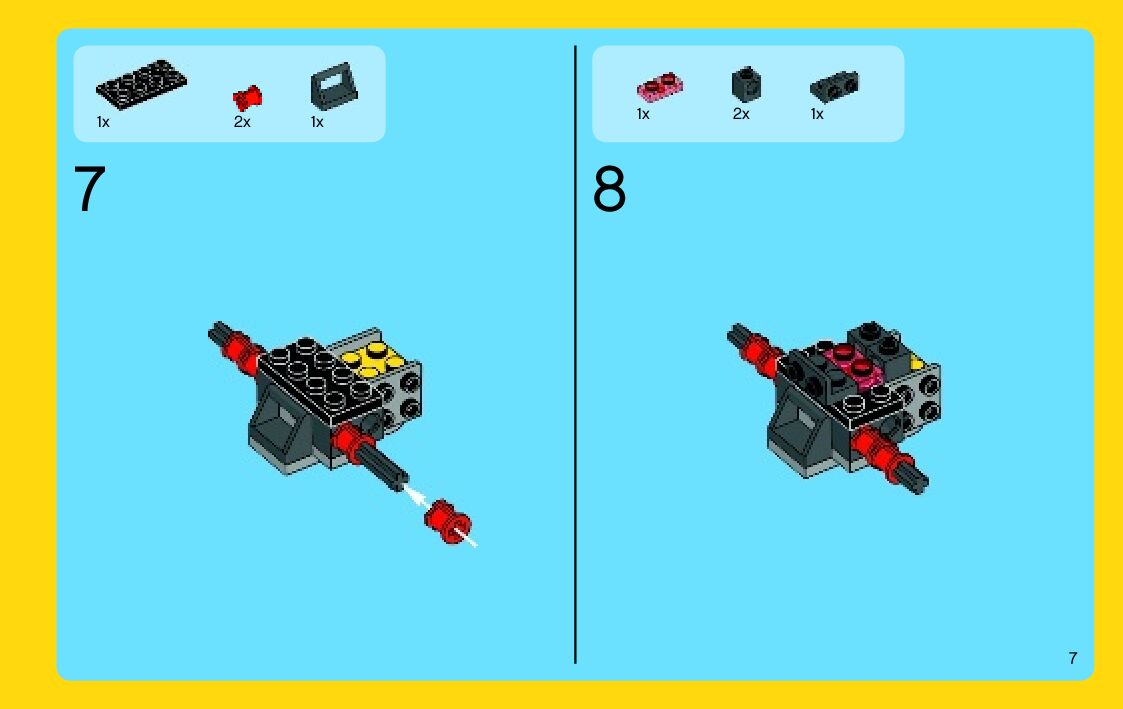 1x 2x 1x

7

1x 2x 1x

8

7