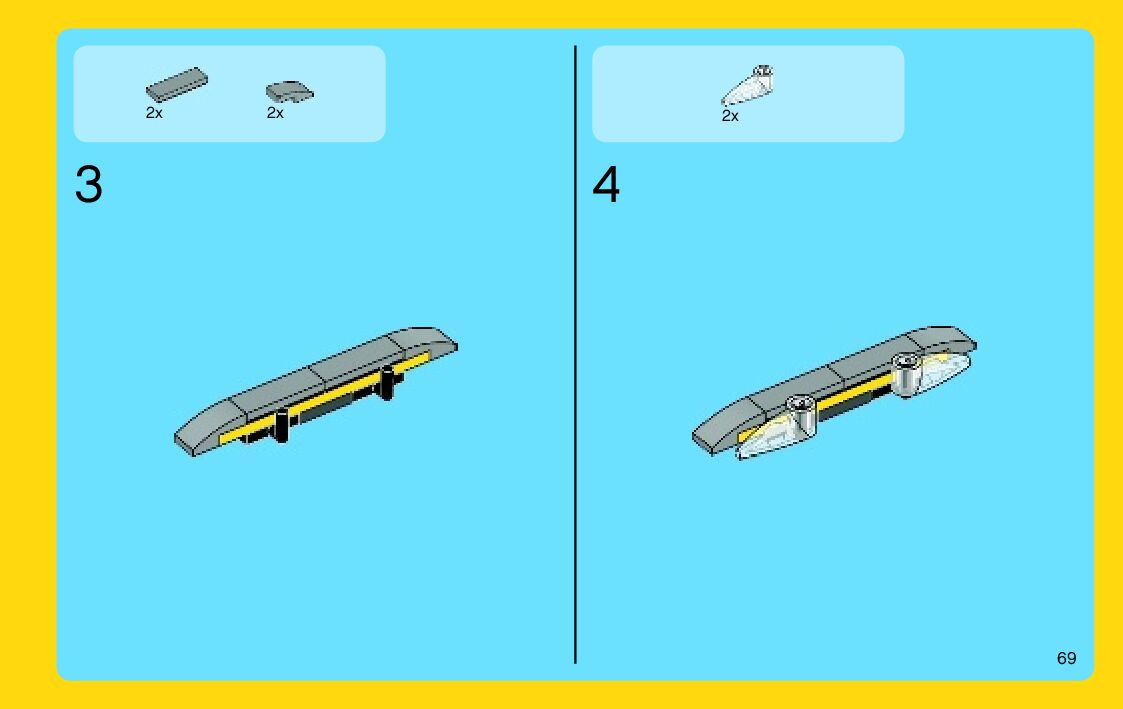 2x 2x

3

2x

4

69