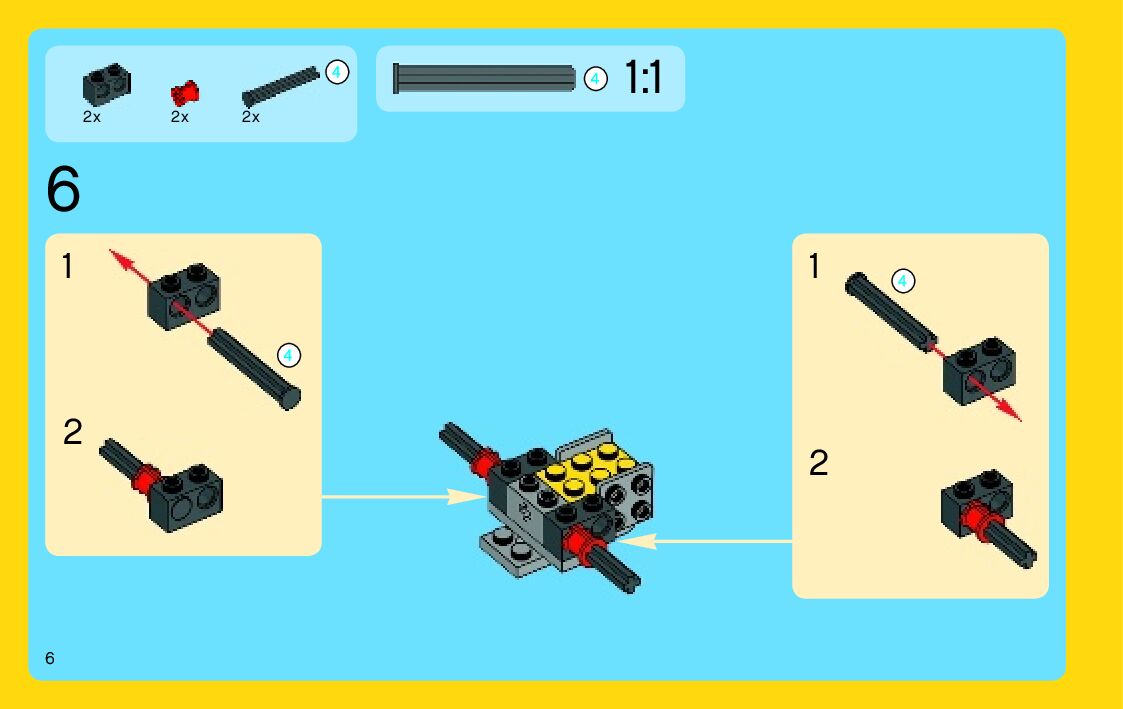 2x 2x 2x 4

4 1:1

6

1

4

2

1

4

2

6