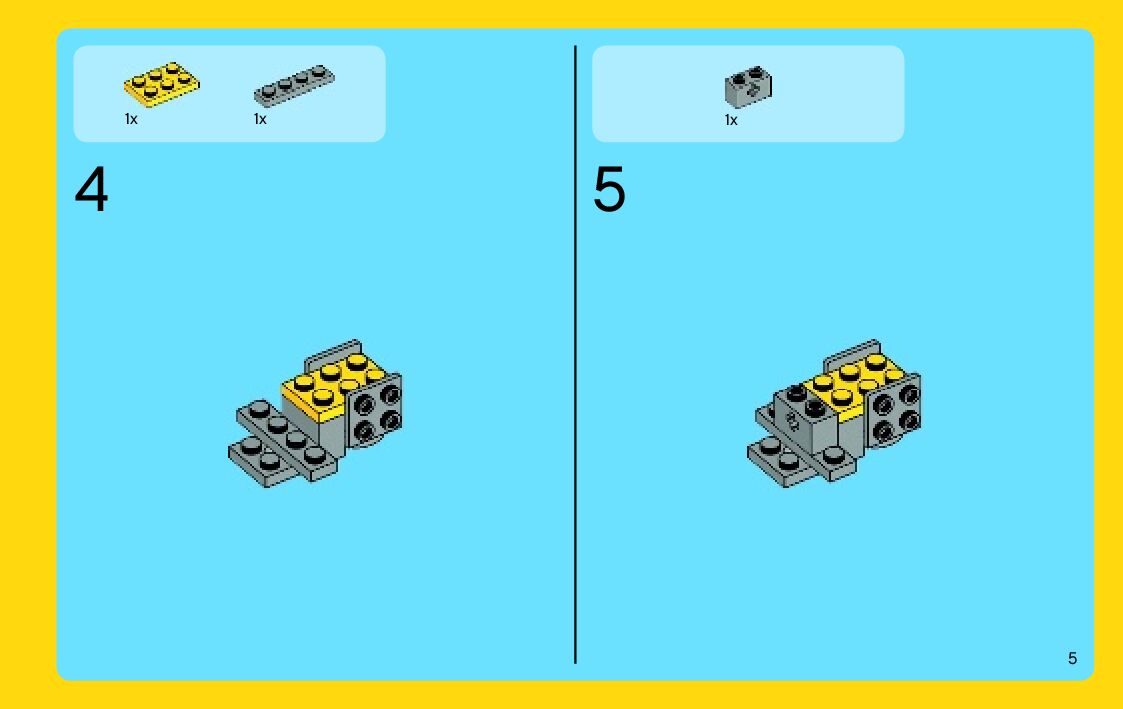 1x
1x

4

1x

5

5