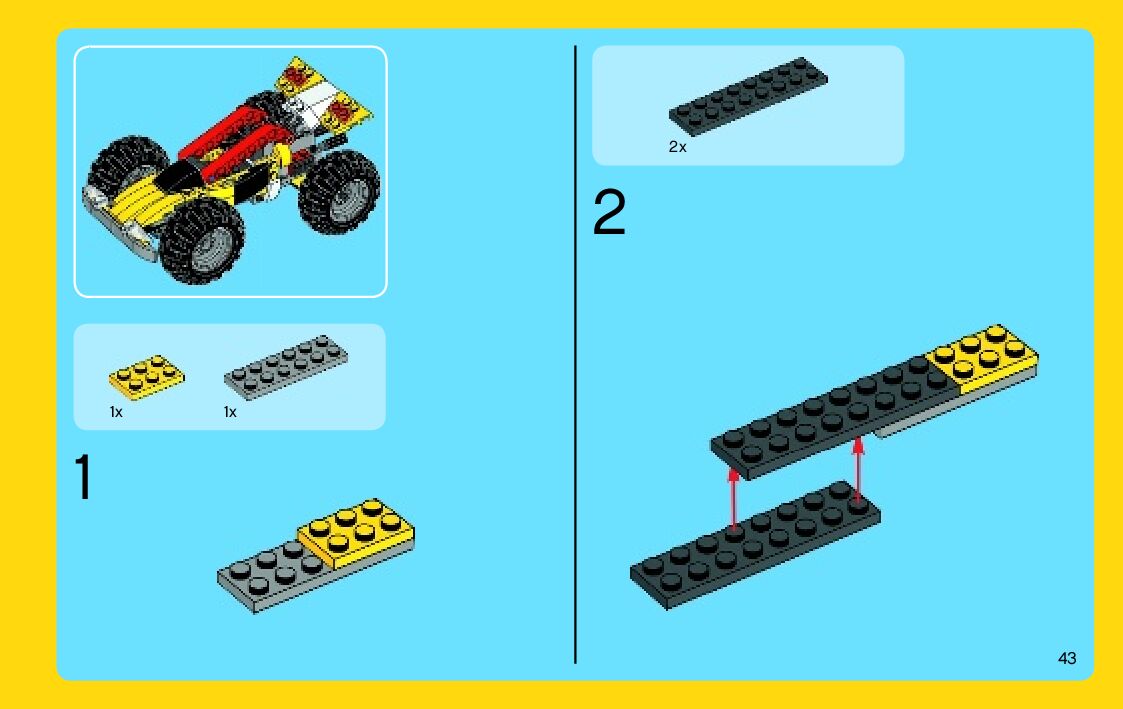 1x
1x

1

2x

2

43