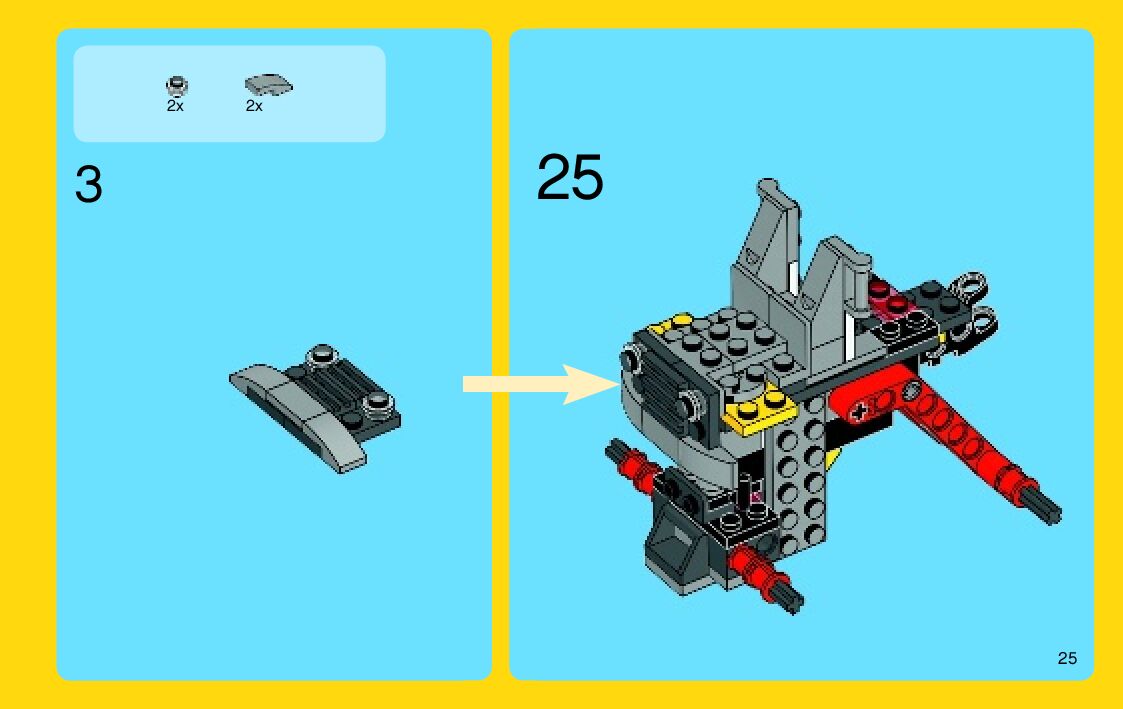 2x
2x

3

25

25