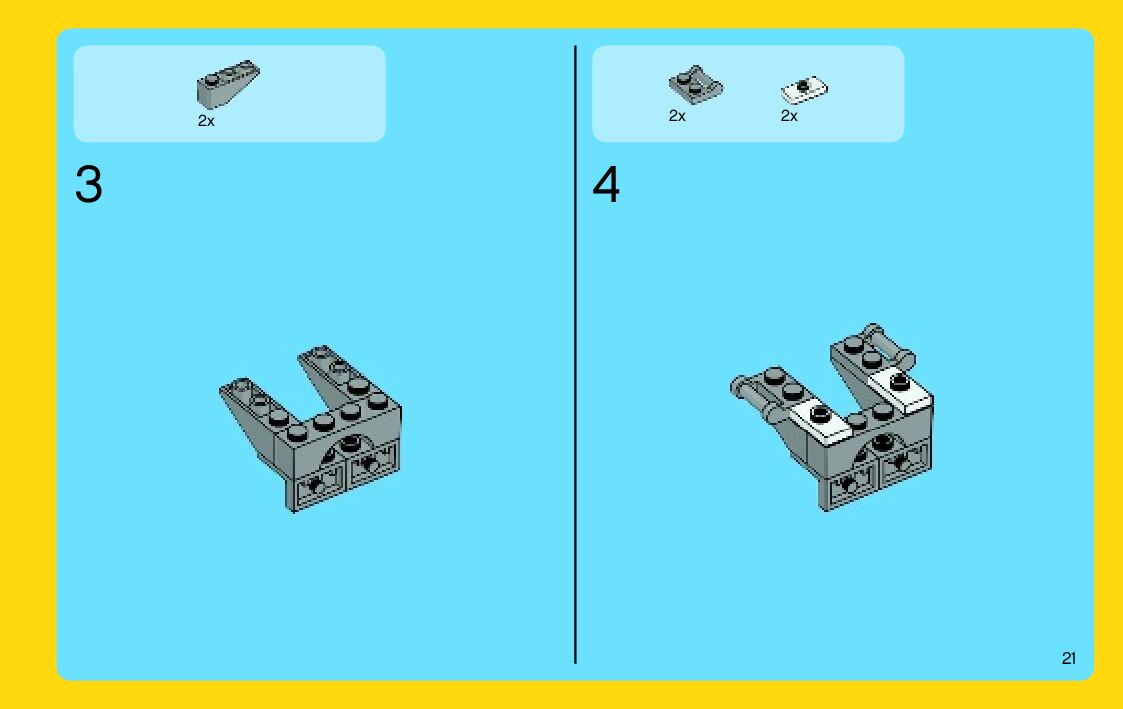 2x

3

2x 2x

4

21