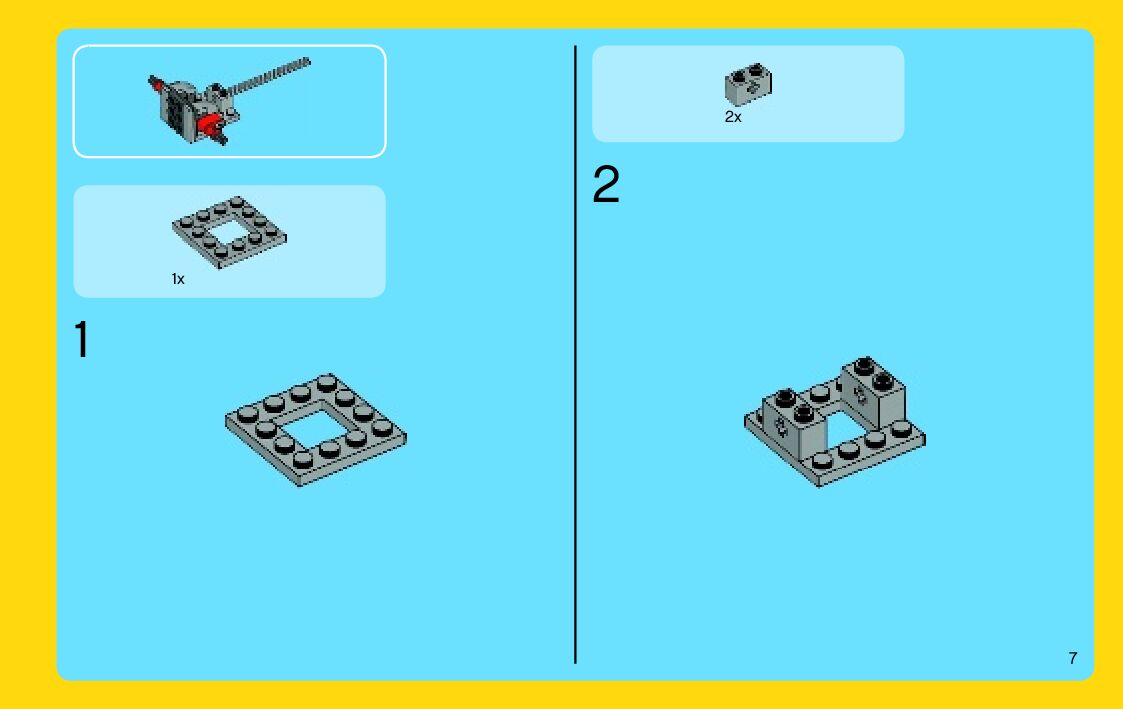 1x

1

2x

2

7