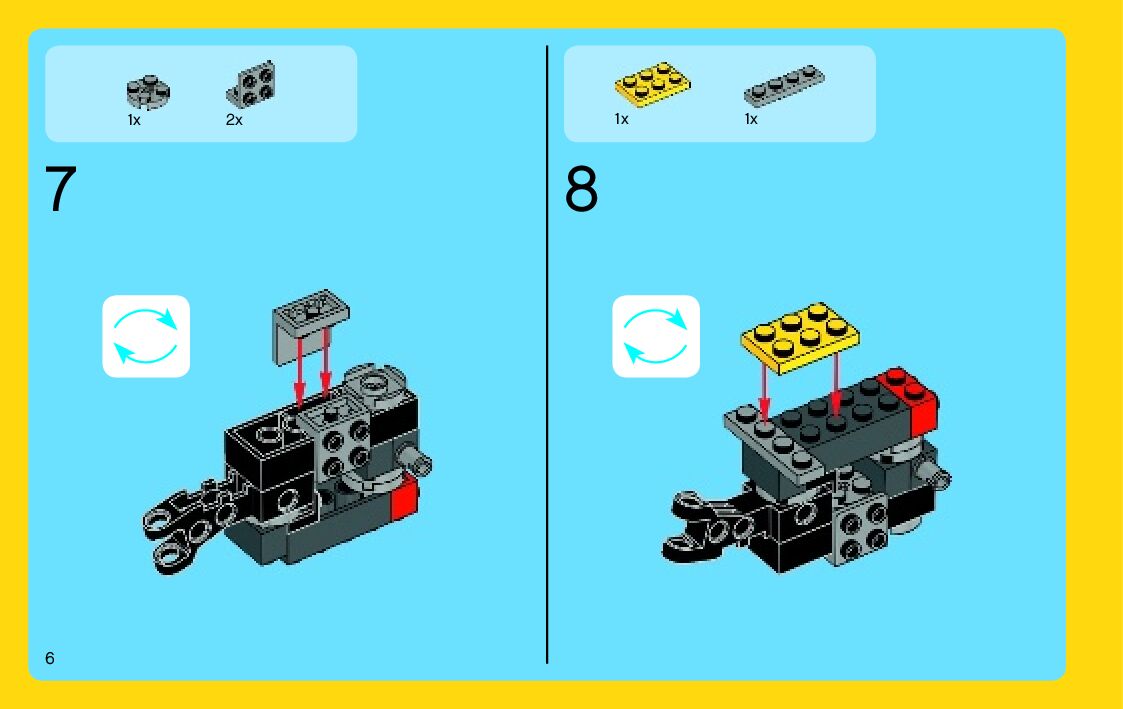 1x 2x

7

1x 1x

8

6