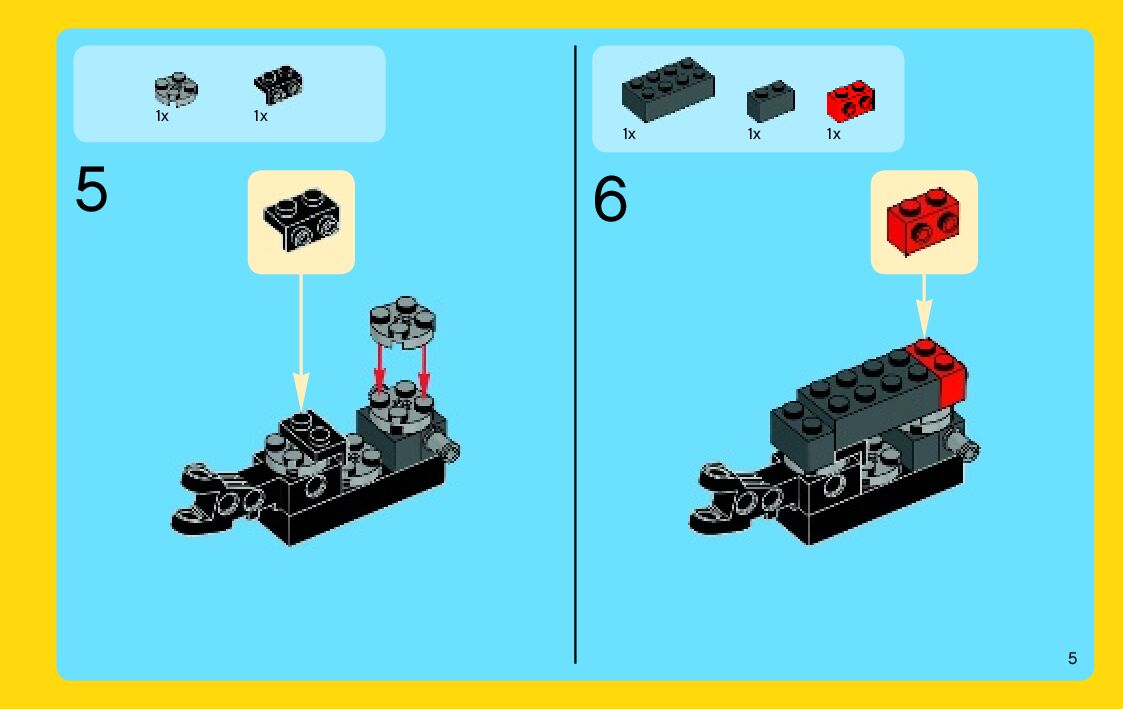 1x 1x

5

1x 1x 1x

6

5