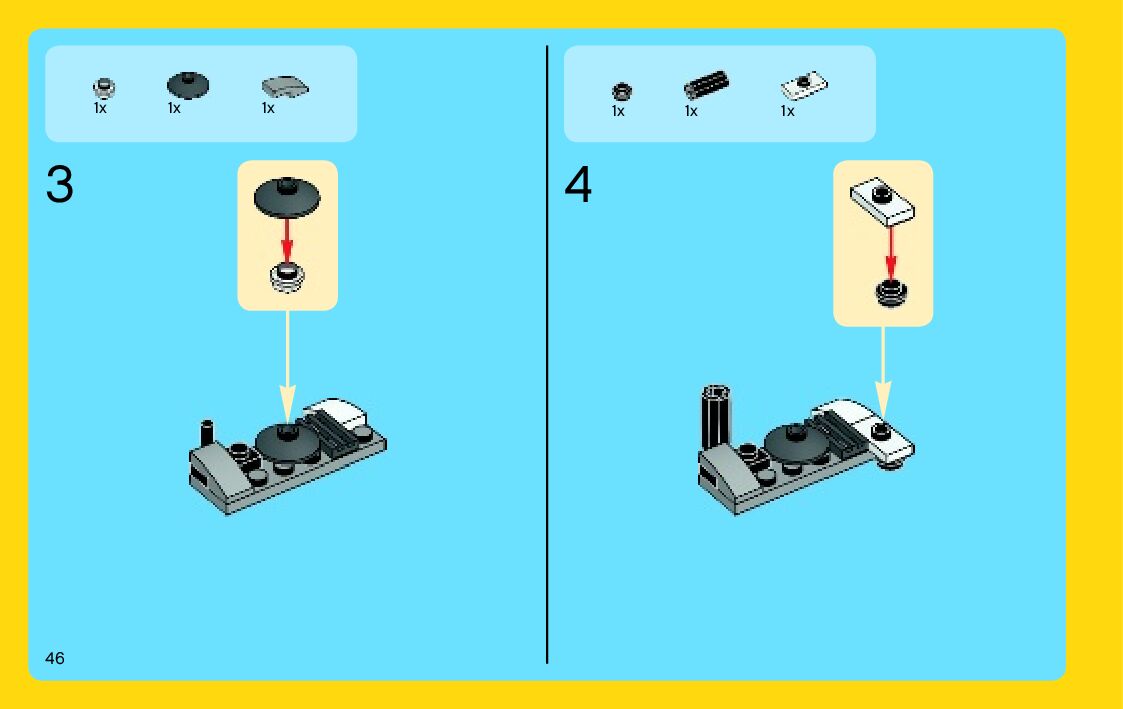 1x 1x 1x

3

1x 1x 1x

4

46