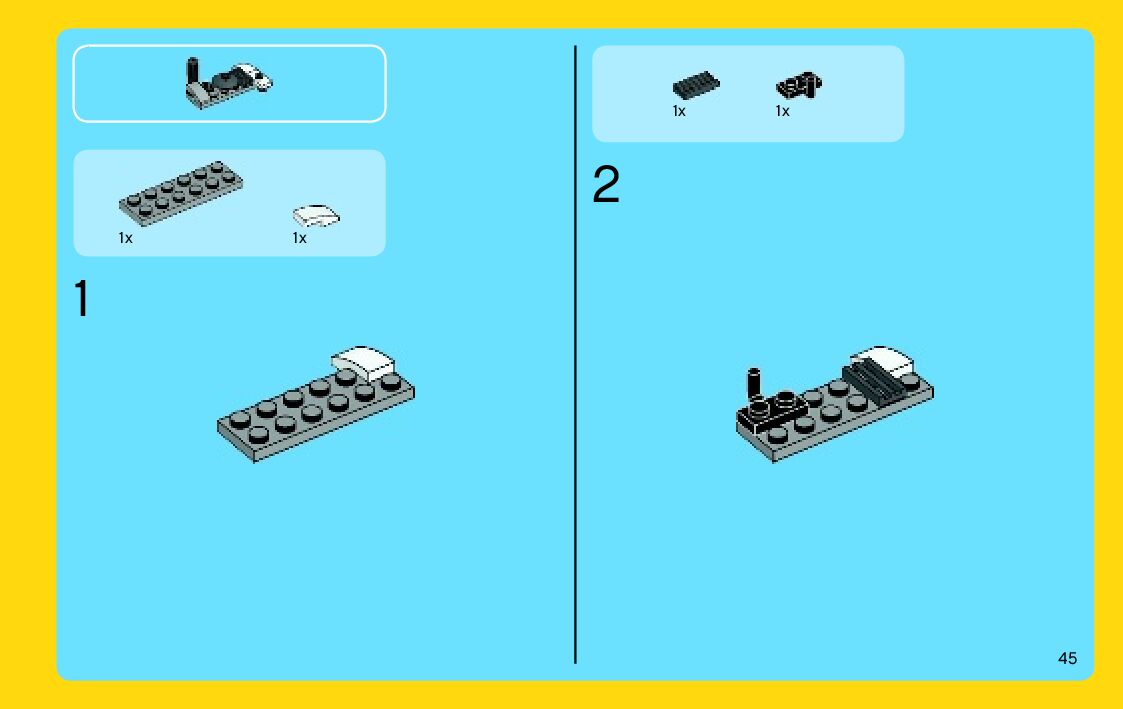 1x
1x

1

1x
1x

2

45