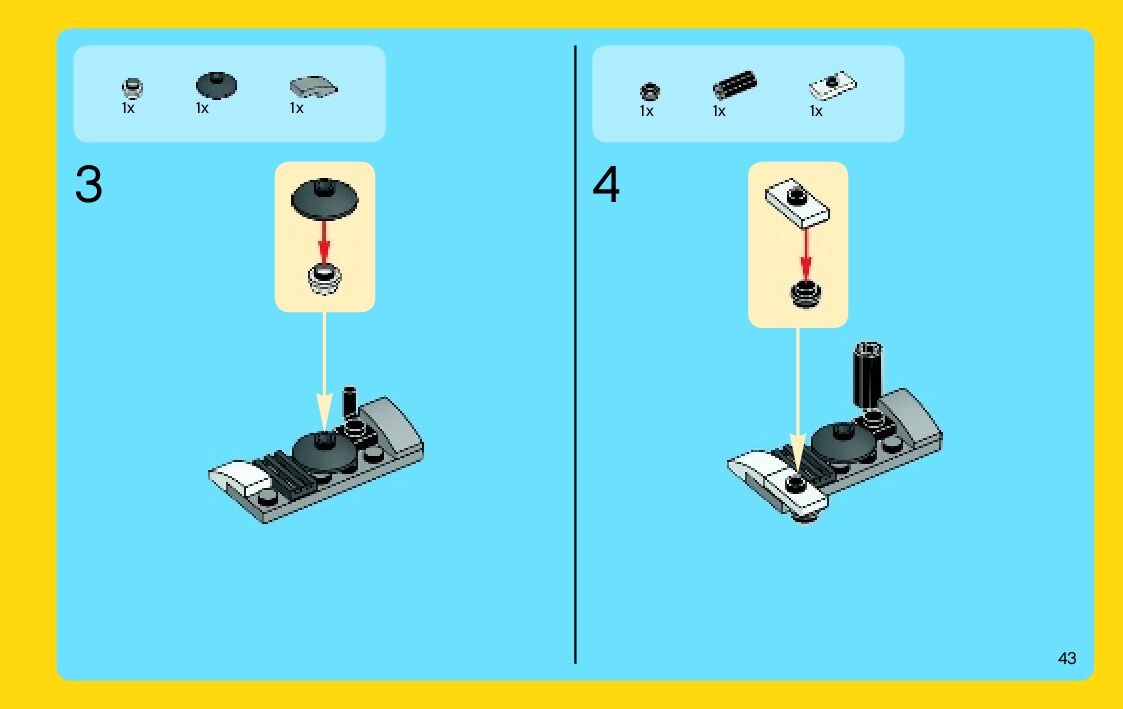 1x 1x 1x

3

1x 1x 1x

4

43