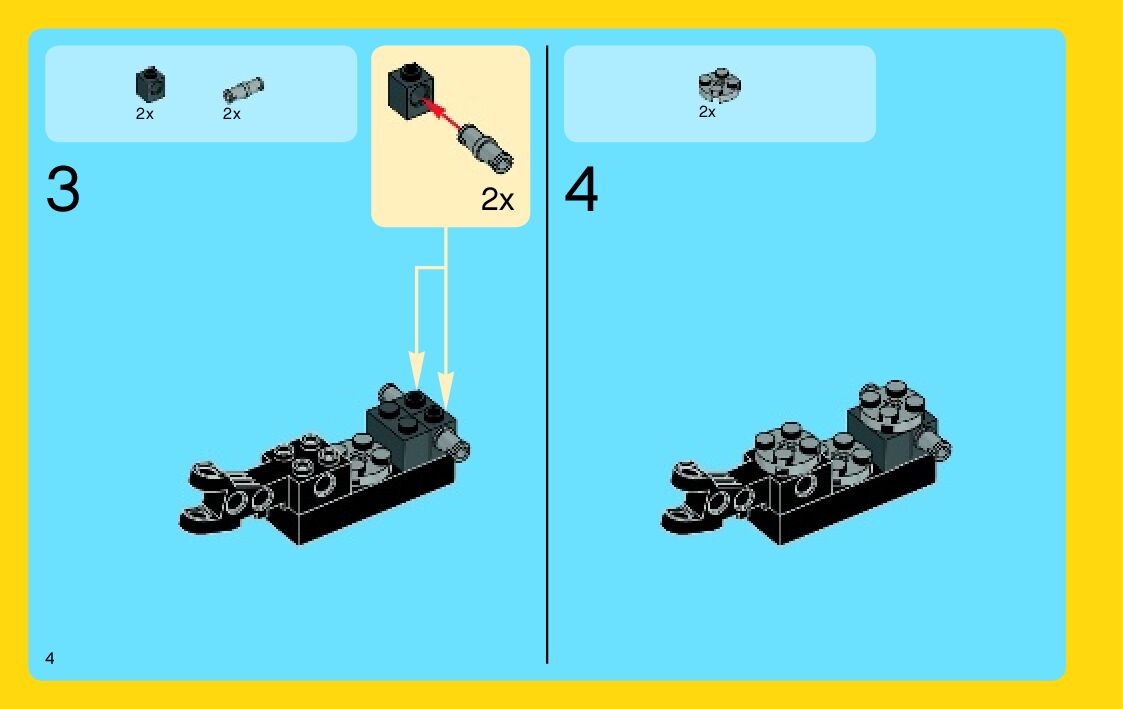 2x 2x

3

2x

2x

4

4