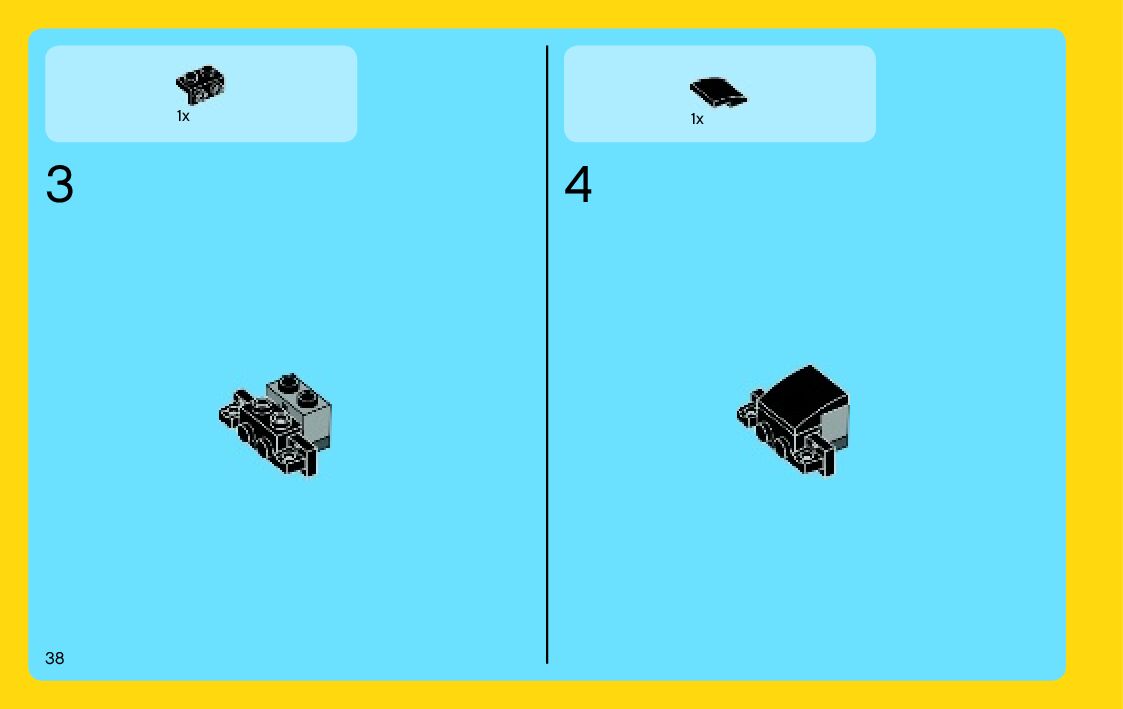 1x

3

1x

4

38