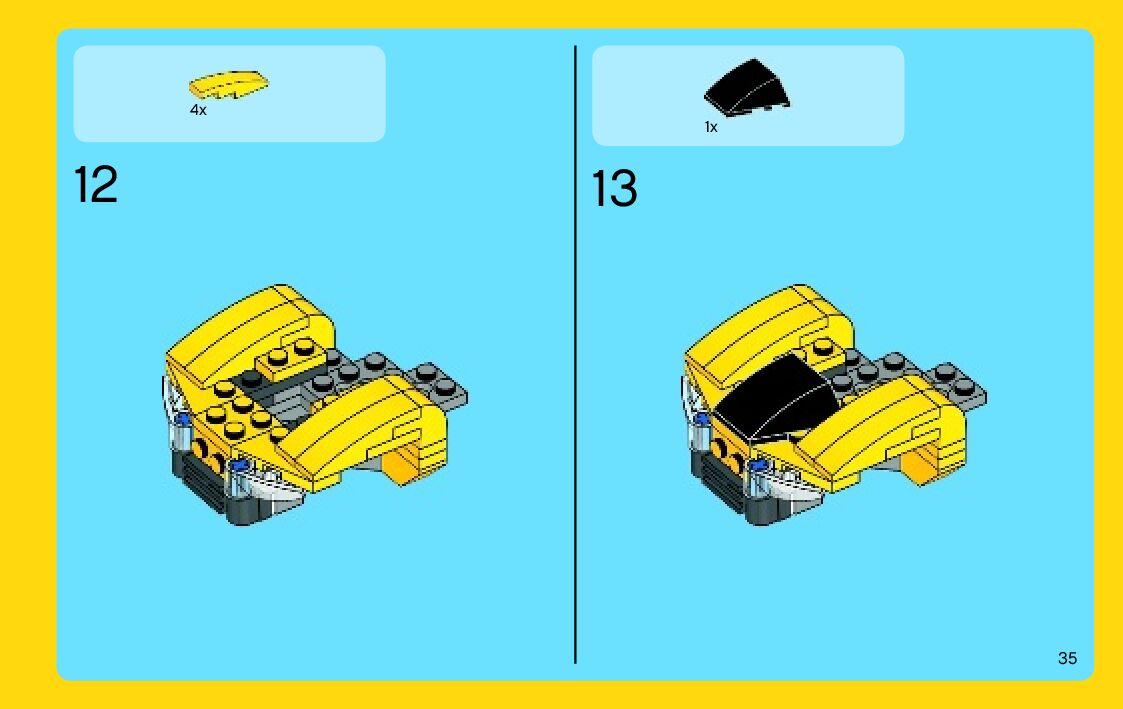 4x

12

1x

13

35