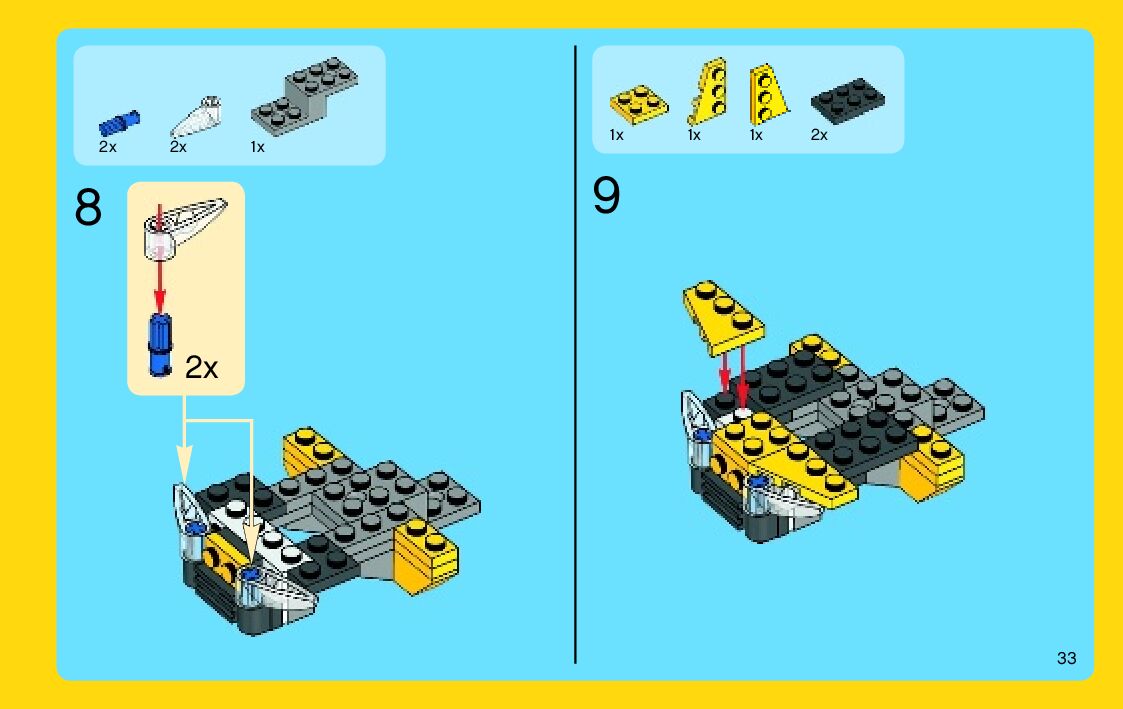 2x 2x 1x

8

2x

1x 1x 1x 2x

9

33