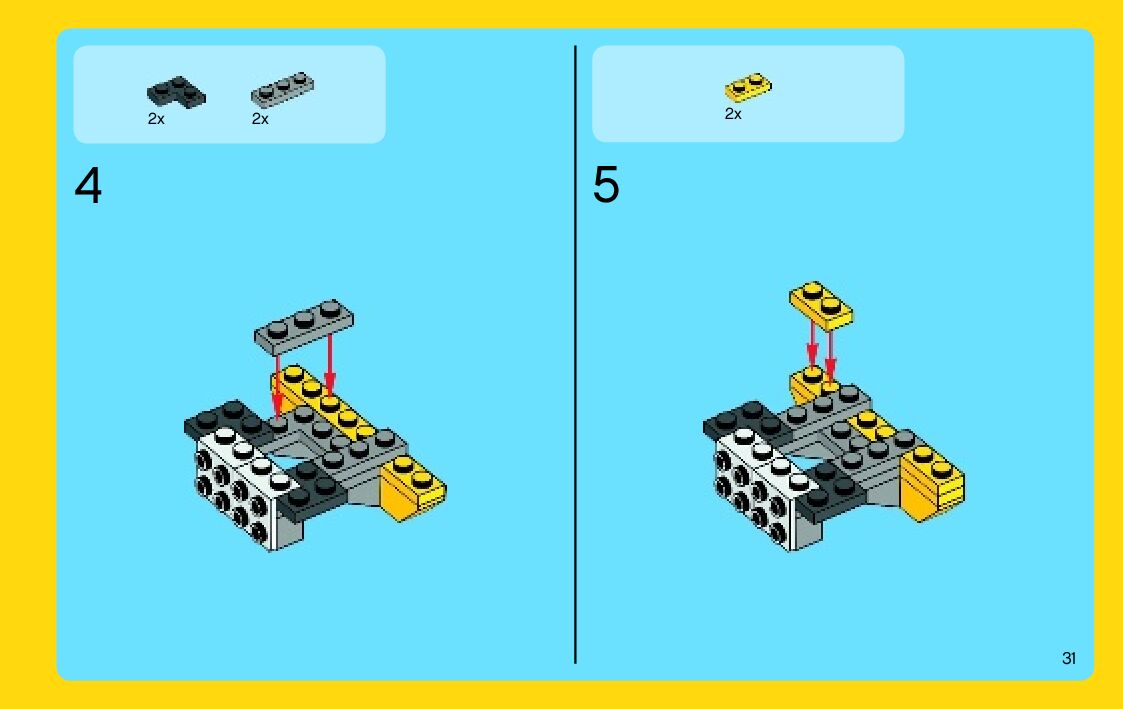 2x 2x

4

2x

5

31