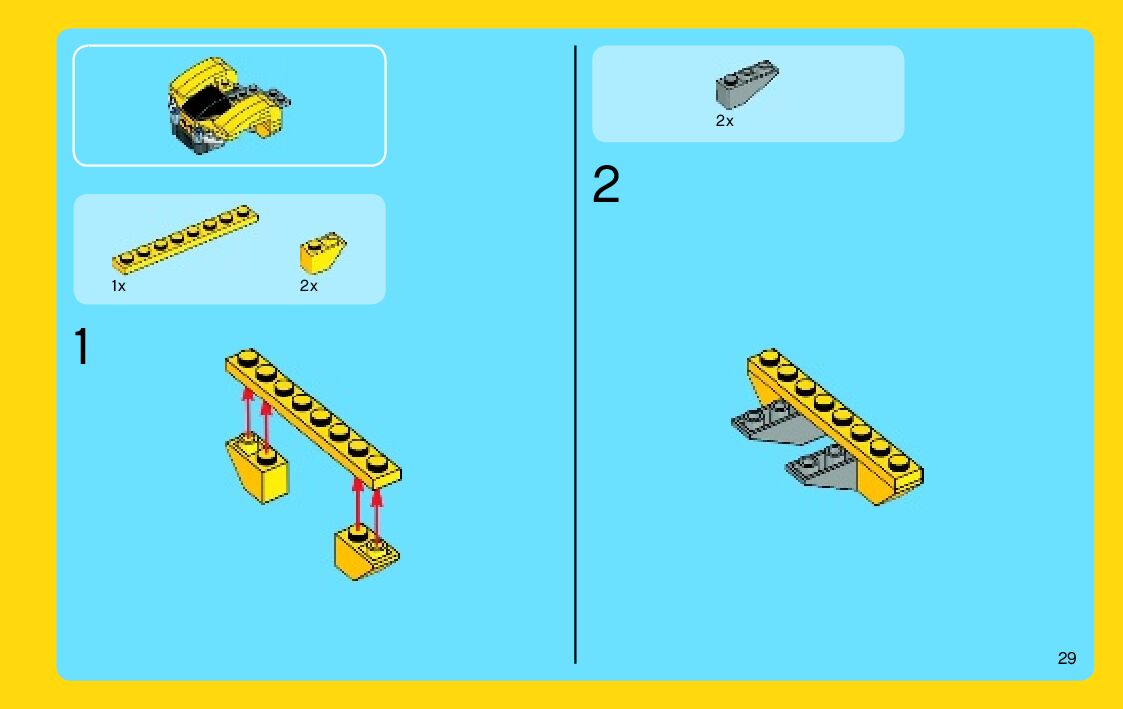 1x

2x

1

2x

2

29