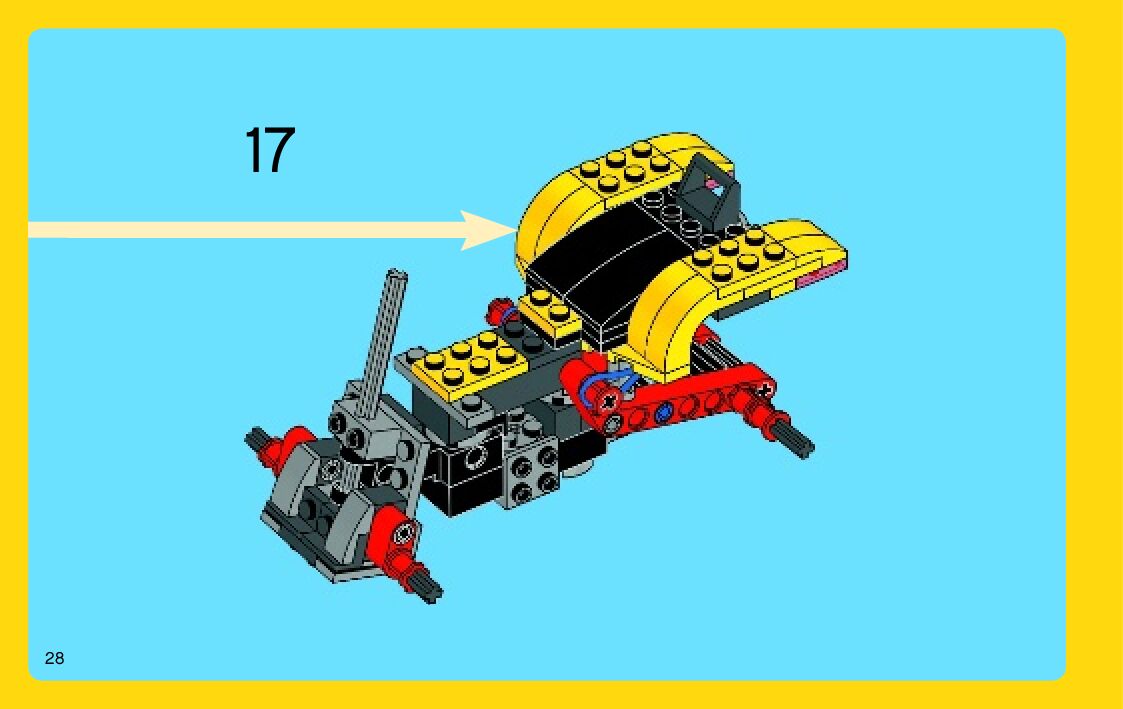 17

28