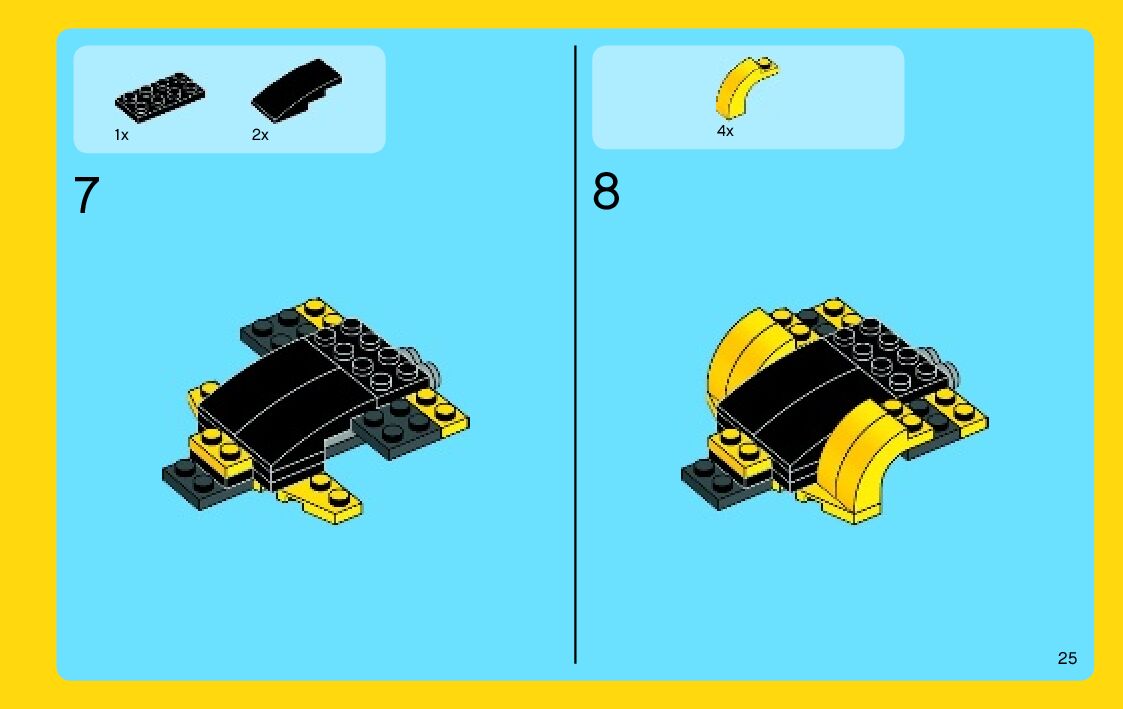 1x 2x

7

4x

8

25