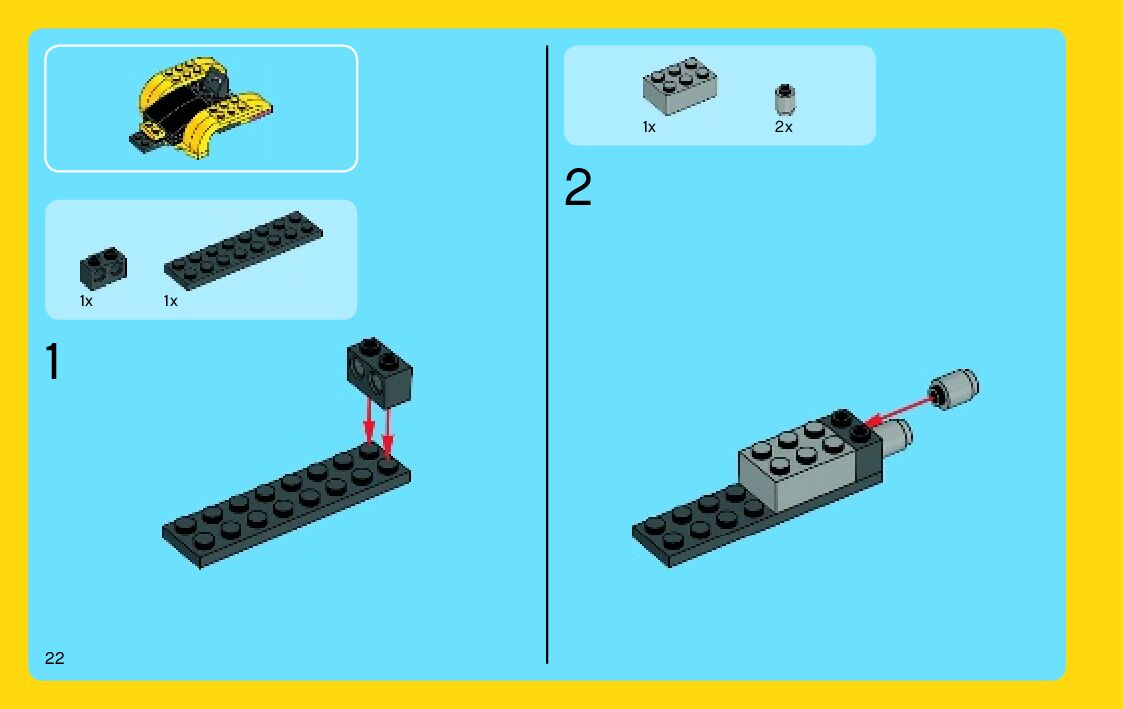 1x 1x

1

22

1x 2x

2