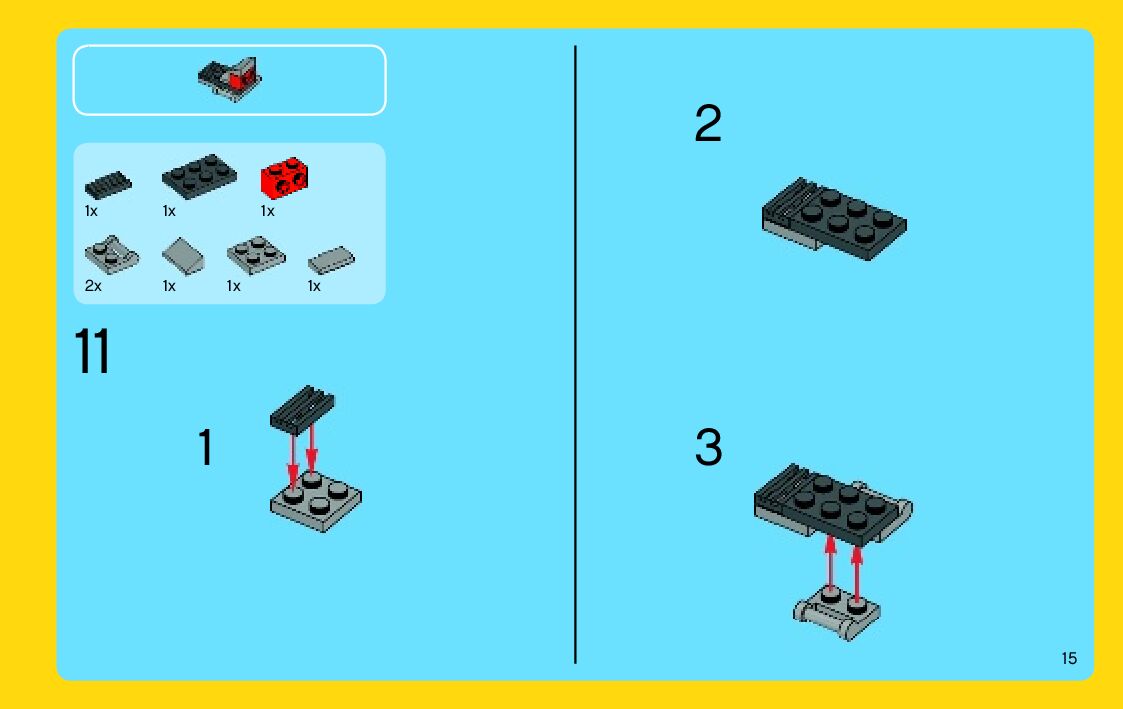 1x 1x 1x

2x 1x 1x 1x

11

1

2

3

15