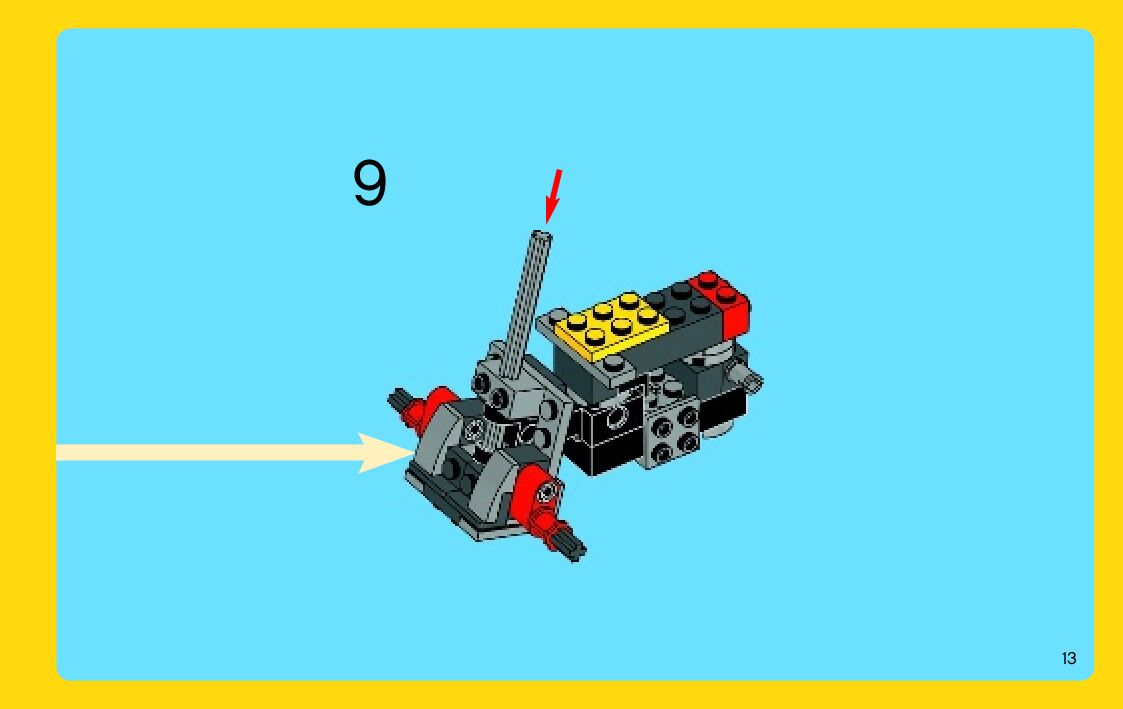 9

13