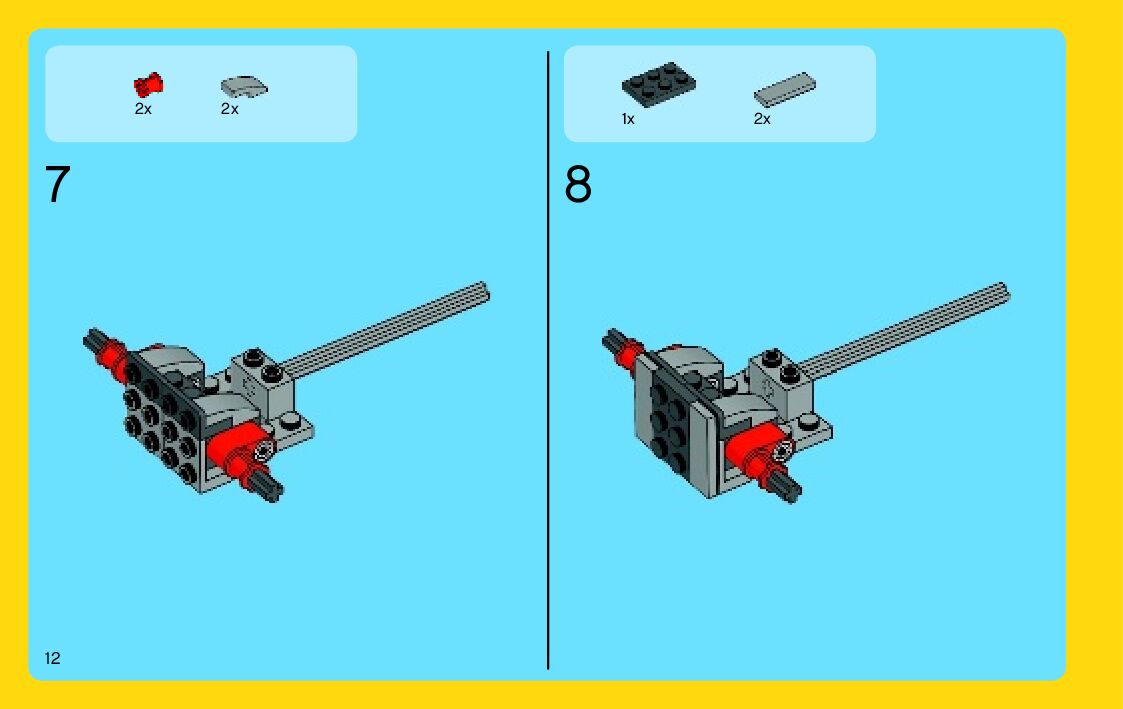 2x 2x

7

1x 2x

8

12