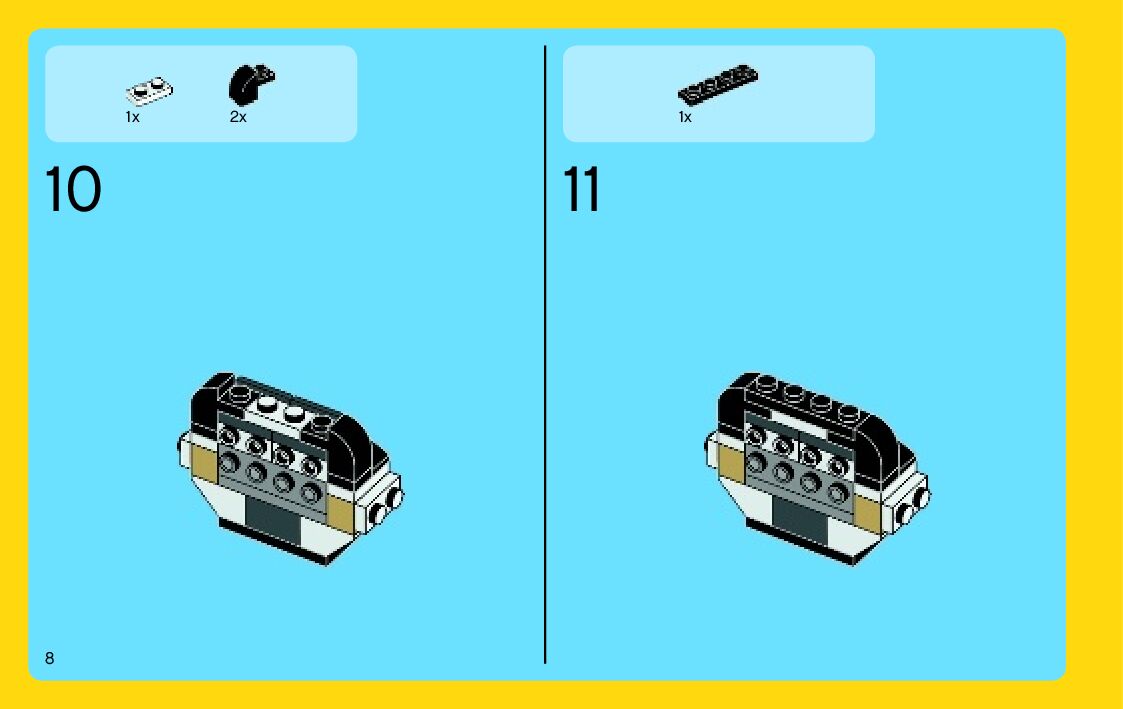 1x 2x

10

1x

11

8