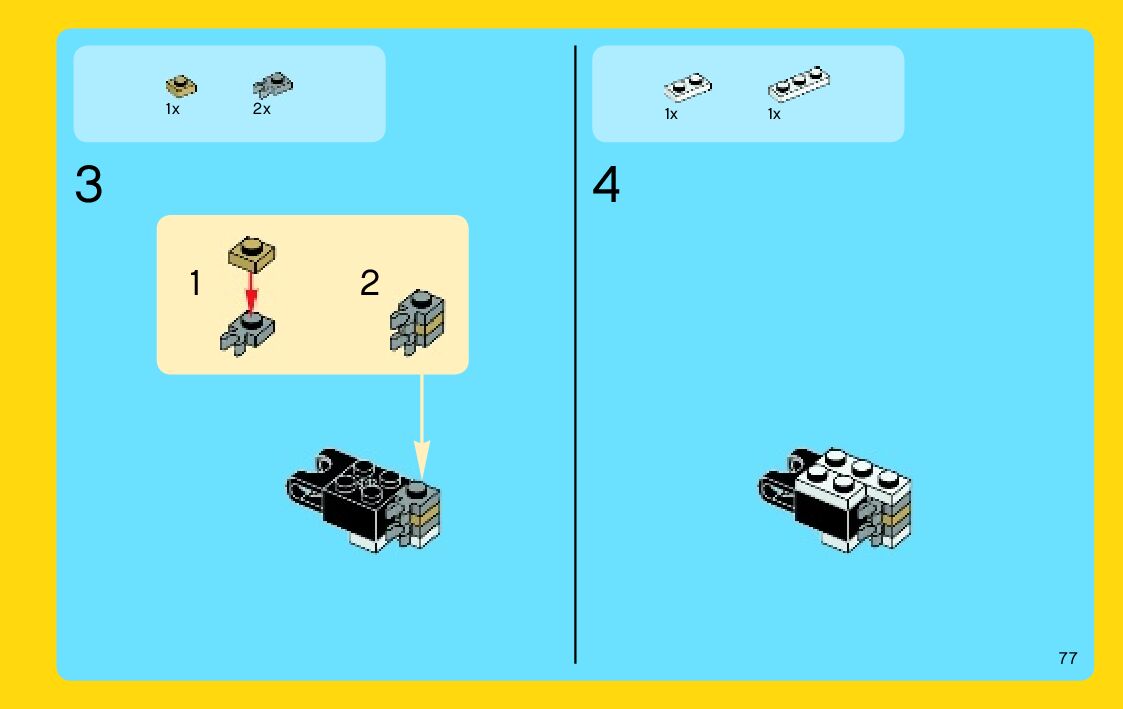 1x 2x

3

1 2

1x 1x

4

77