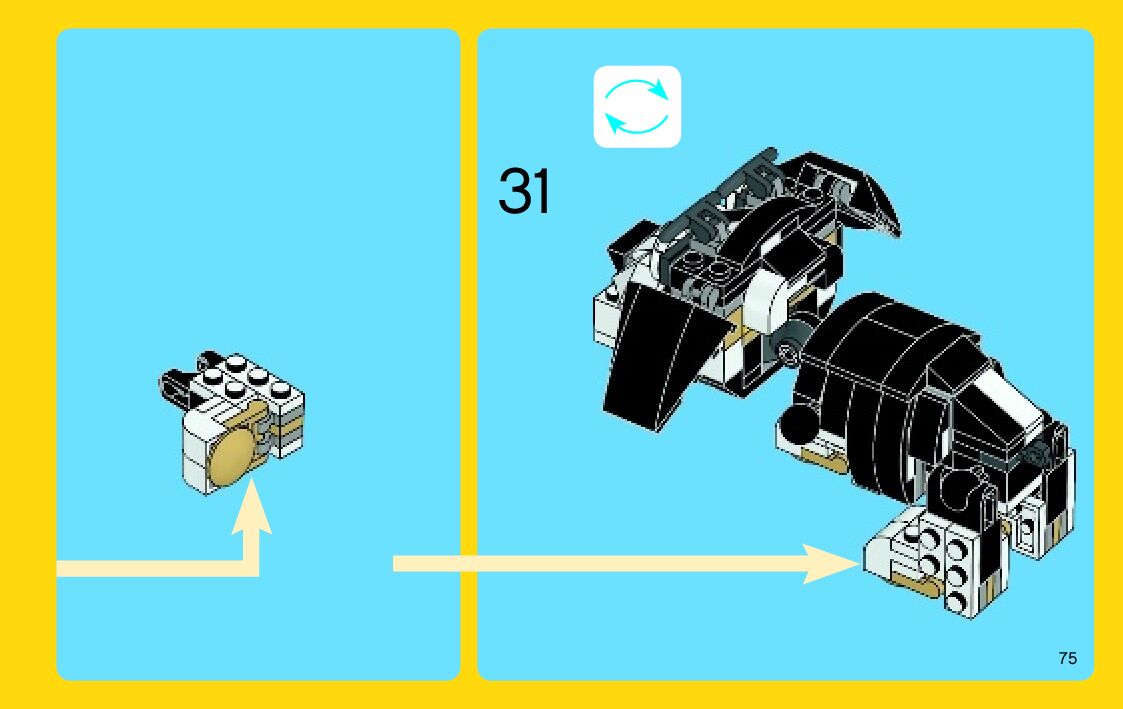 31

75